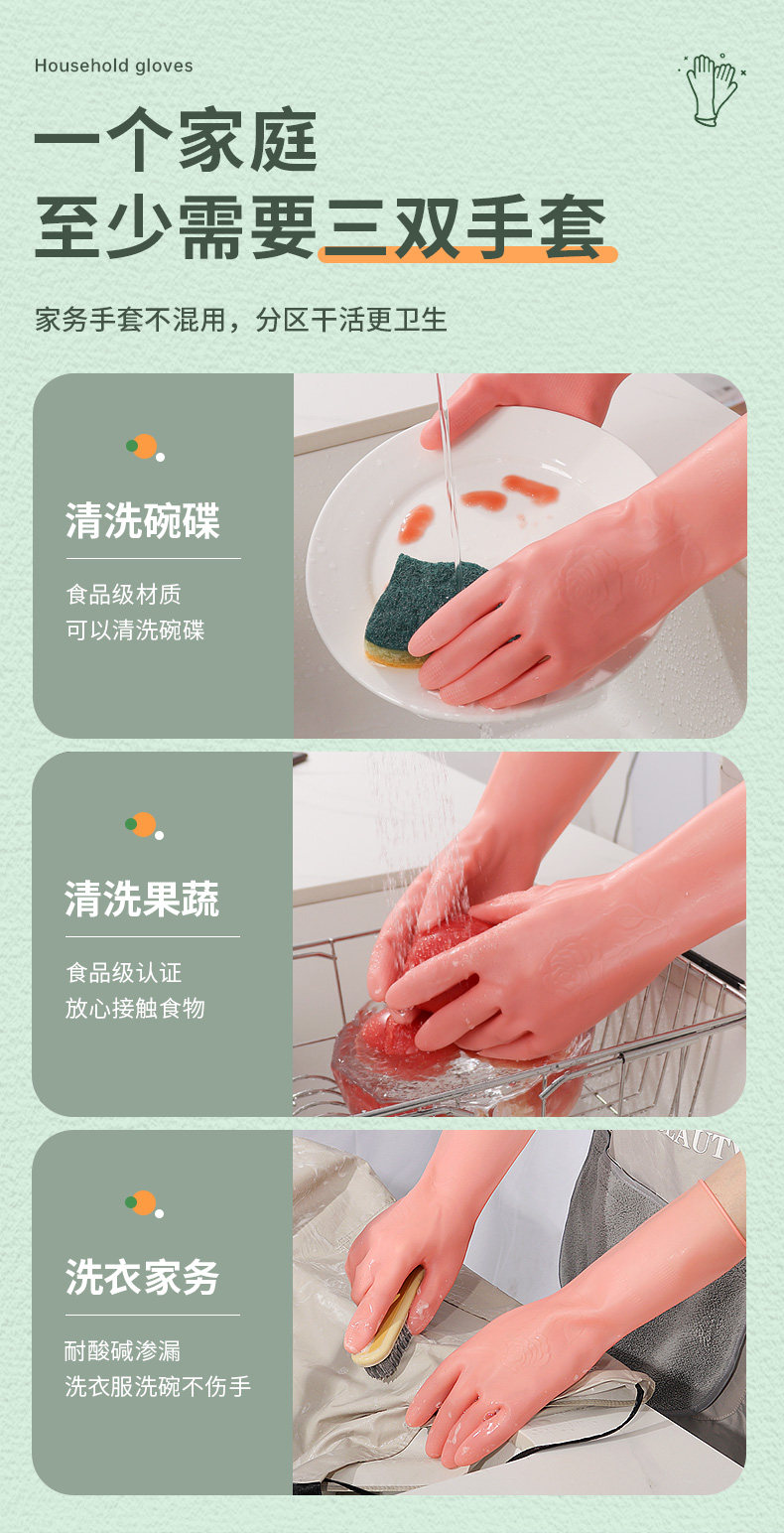 Household gloves

一个家庭
至少需要三双手套

家务手套不混用，分区干活更卫生

清洗碗碟

食品级材质
可以清洗碗碟

清洗果蔬

食品级认证
放心接触食物

洗衣家务

耐酸碱渗漏
洗衣服洗碗不伤手