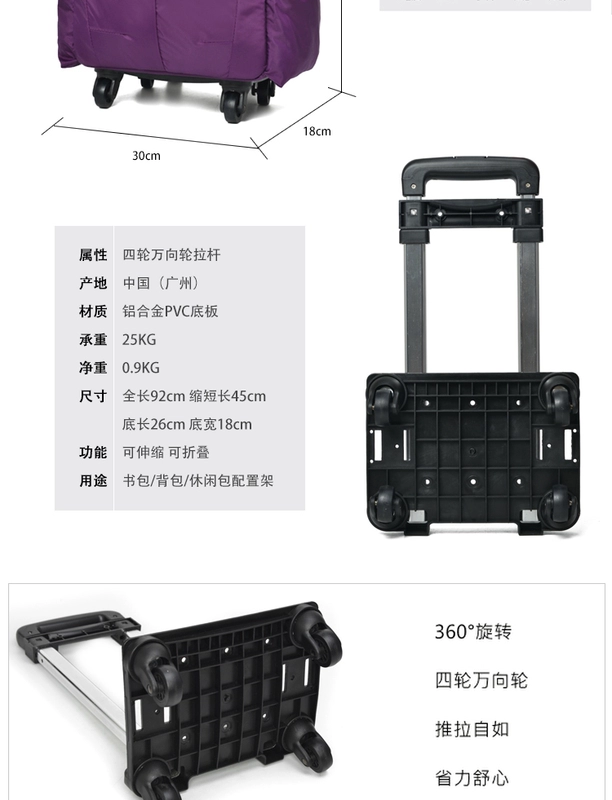 18cm

30cm

| 属性 | 四轮万向轮拉杆 |
|---|---|
| 产地 | 中国（广州） |
| 材质 | 铝合金PVC底板 |
| 承重 | 25KG |
| 净重 | 0.9KG |
| 尺寸 | 全长92cm 缩短长45cm 底长26cm 底宽18cm |
| 功能 | 可伸缩 可折叠 |
| 用途 | 书包/背包/休闲包配置架 |

360°旋转

四轮万向轮

推拉自如

省力舒心