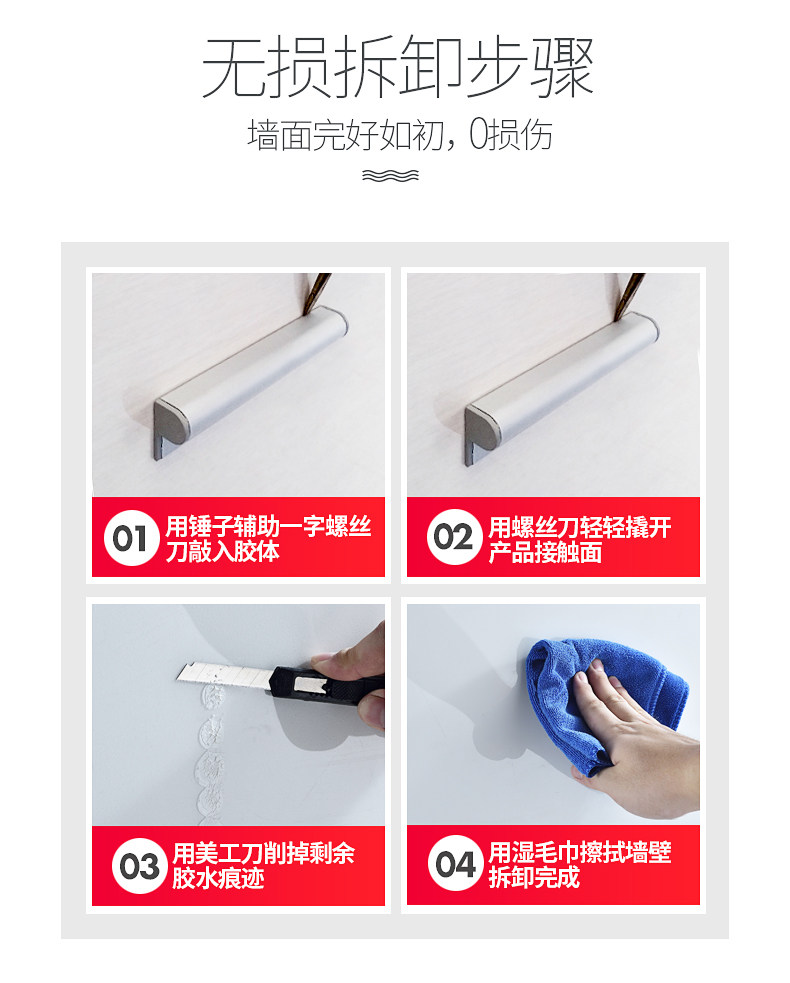 无损拆卸步骤

墙面完好如初，0损伤

01 用锤子辅助一字螺丝刀敲入胶体

02 用螺丝刀轻轻撬开产品接触面

03 用美工刀削掉剩余胶水痕迹

04 用湿毛巾擦拭墙壁拆卸完成