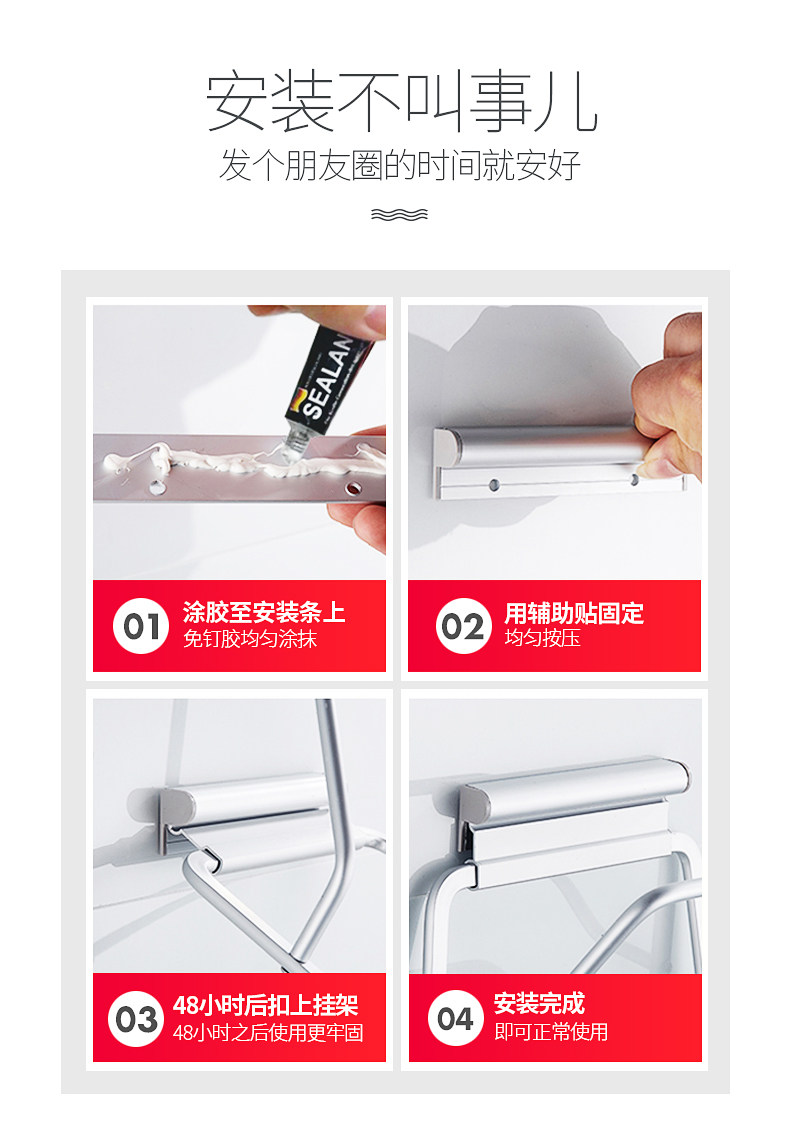 安装不叫事儿

发个朋友圈的时间就安好

SEALAN

01 涂胶至安装条上
免钉胶均匀涂抹

02 用辅助贴固定
均匀按压

03 48小时后扣上挂架
48小时之后使用更牢固

04 安装完成
即可正常使用