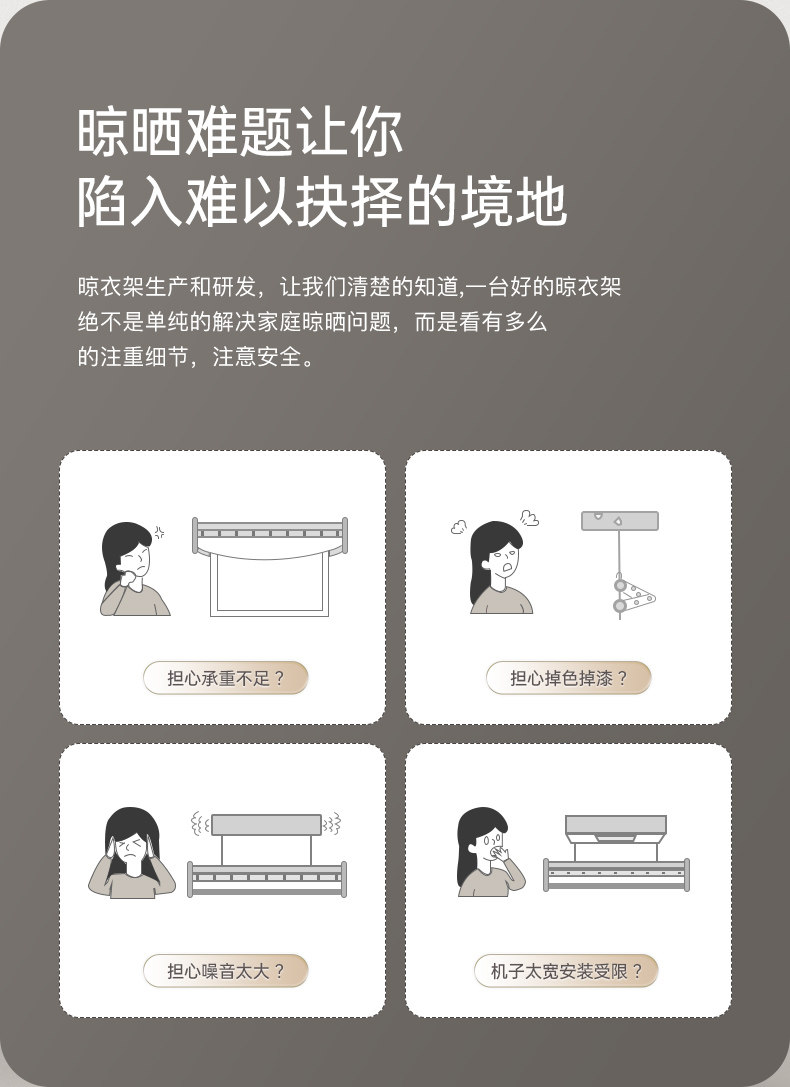 晾晒难题让你
陷入难以抉择的境地

晾衣架生产和研发，让我们清楚的知道,一台好的晾衣架绝不是单纯的解决家庭晾晒问题，而是看有多么的注重细节，注意安全。

担心承重不足？

担心掉色掉漆？

担心噪音太大？

机子太宽安装受限？