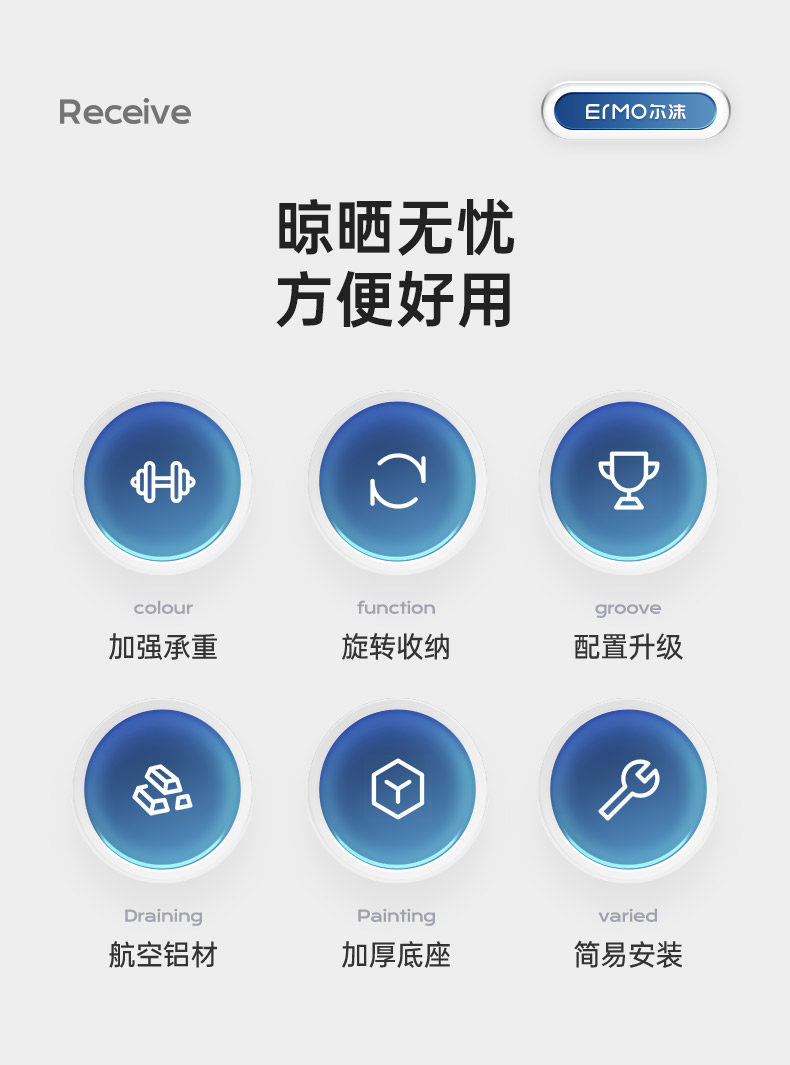 Receive

ErMO尔沫

晾晒无忧
方便好用

colour
加强承重

function
旋转收纳

groove
配置升级

Draining
航空铝材

Painting
加厚底座

varied
简易安装