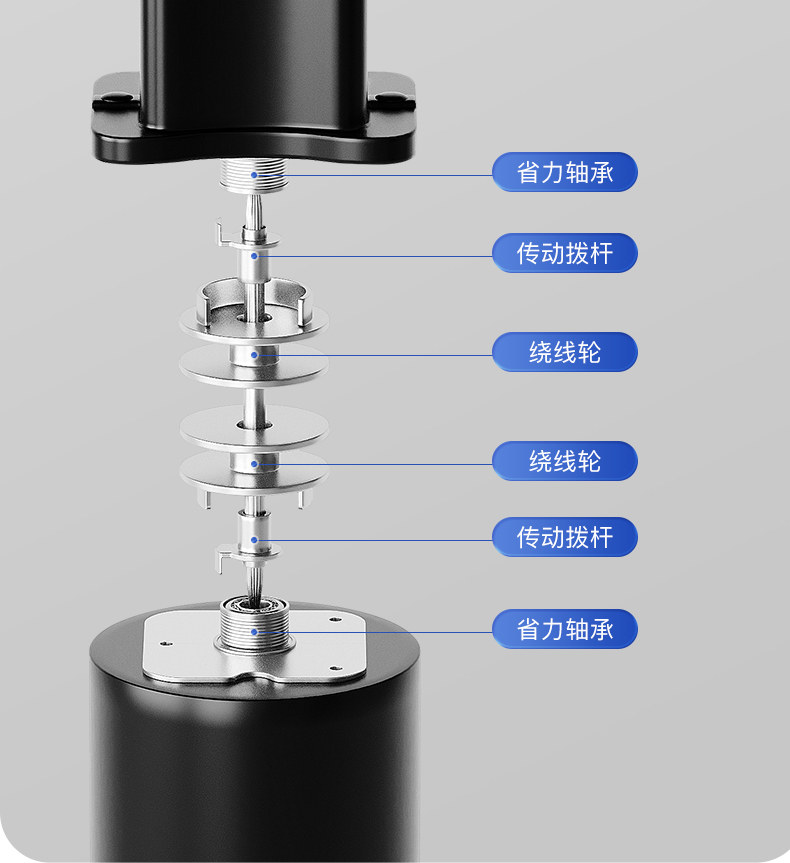 省力轴承

传动拨杆

绕线轮

绕线轮

传动拨杆

省力轴承