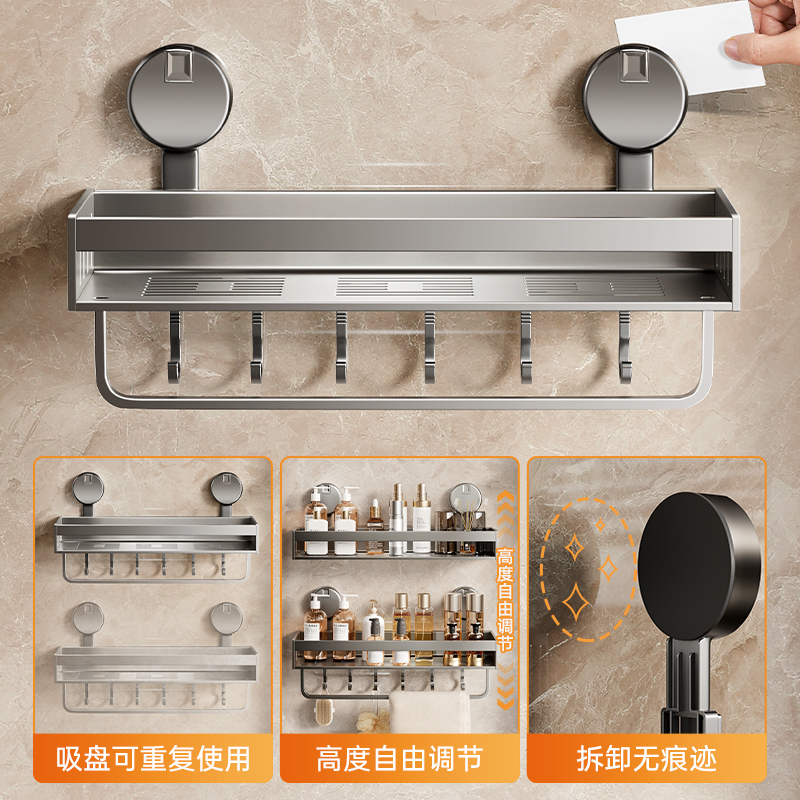 高度自由调节

吸盘可重复使用

高度自由调节

拆卸无痕迹