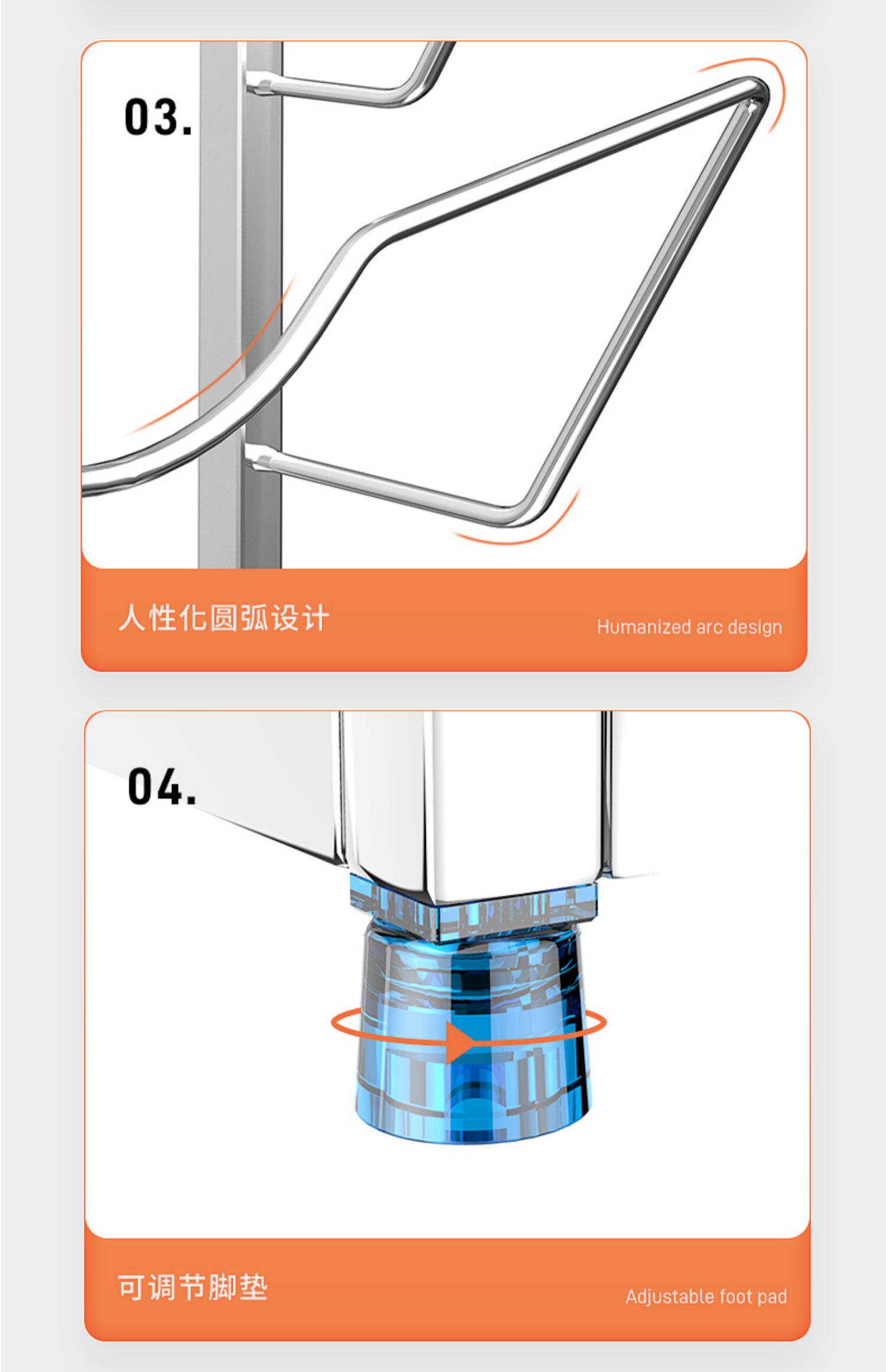 03.

人性化圆弧设计

Humanized arc design

04.

可调节脚垫

Adjustable foot pad