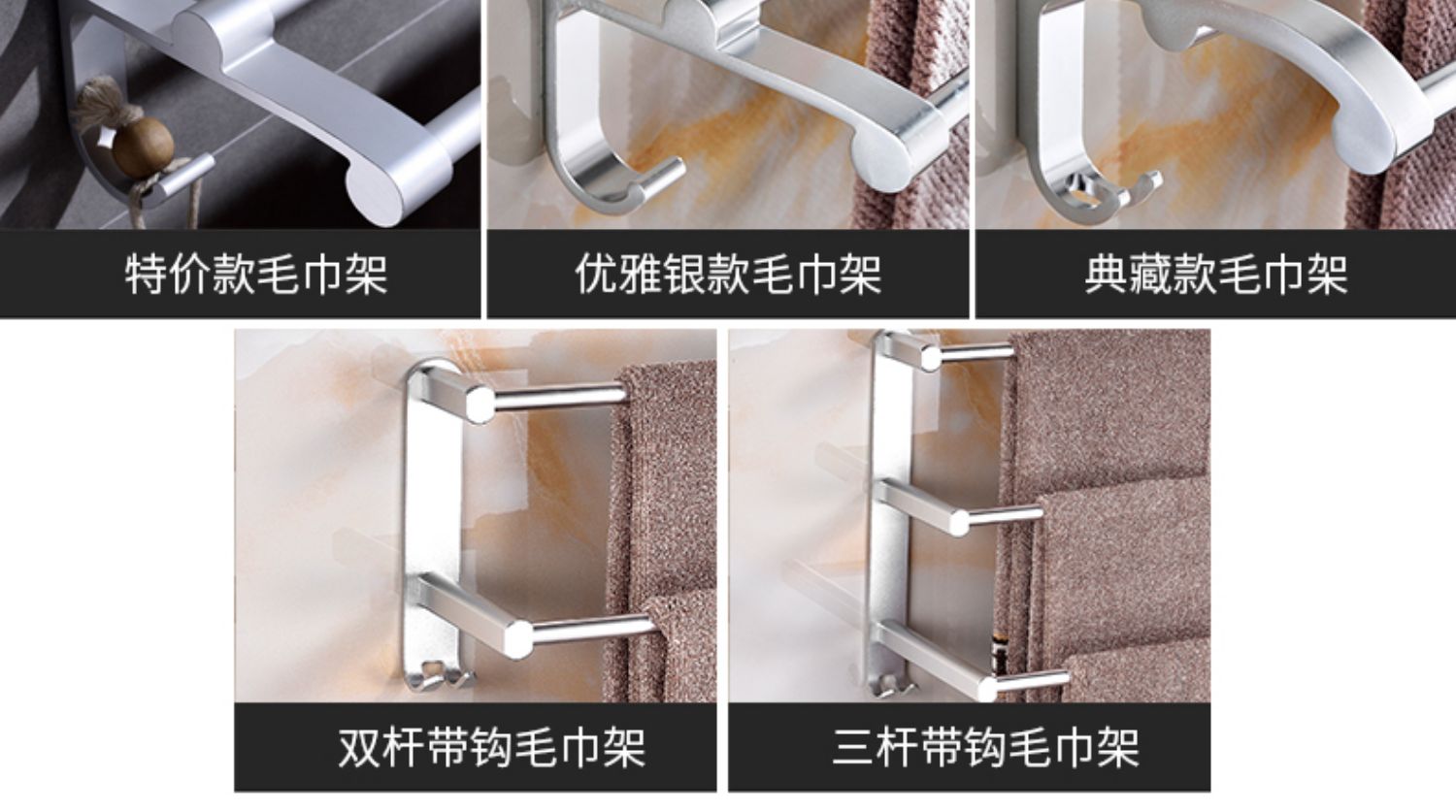 特价款毛巾架

优雅银款毛巾架

典藏款毛巾架

双杆带钩毛巾架

三杆带钩毛巾架