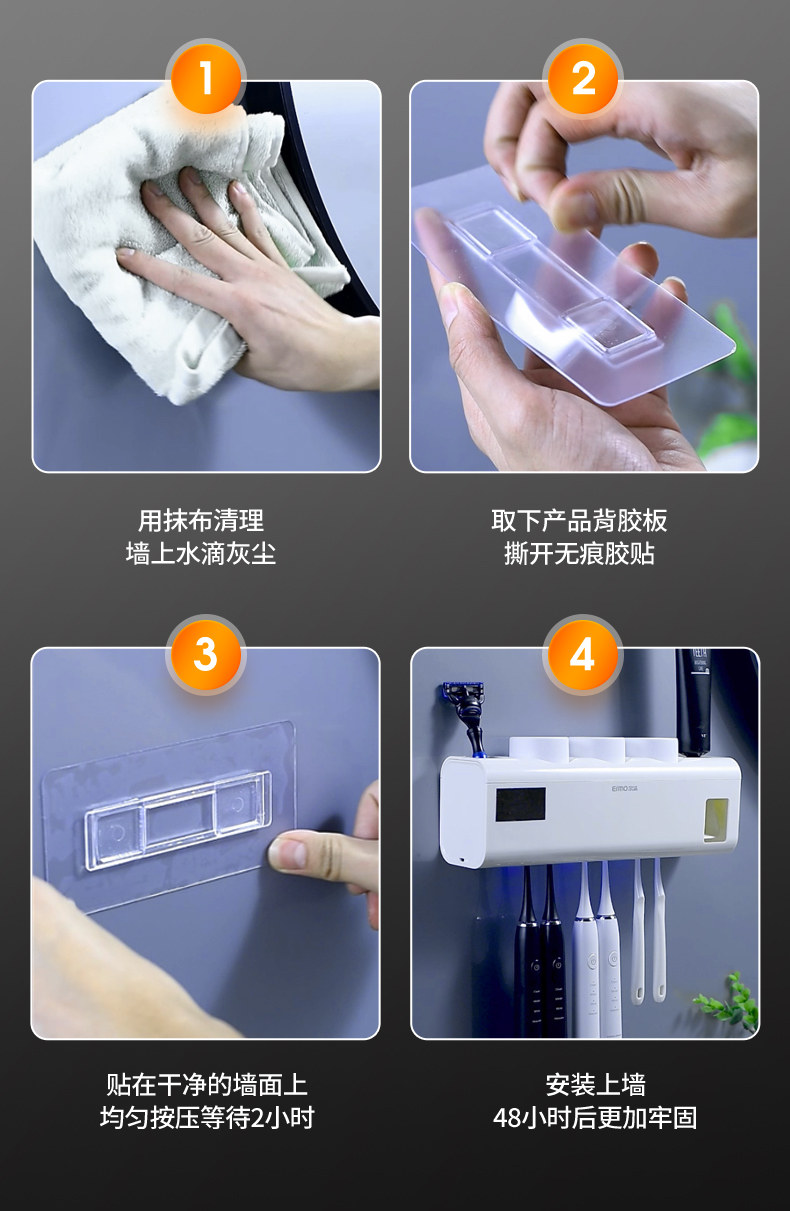 1

用抹布清理
墙上水滴灰尘

2

取下产品背胶板
撕开无痕胶贴

3

贴在干净的墙面上
均匀按压等待2小时

4

eimo

安装上墙
48小时后更加牢固