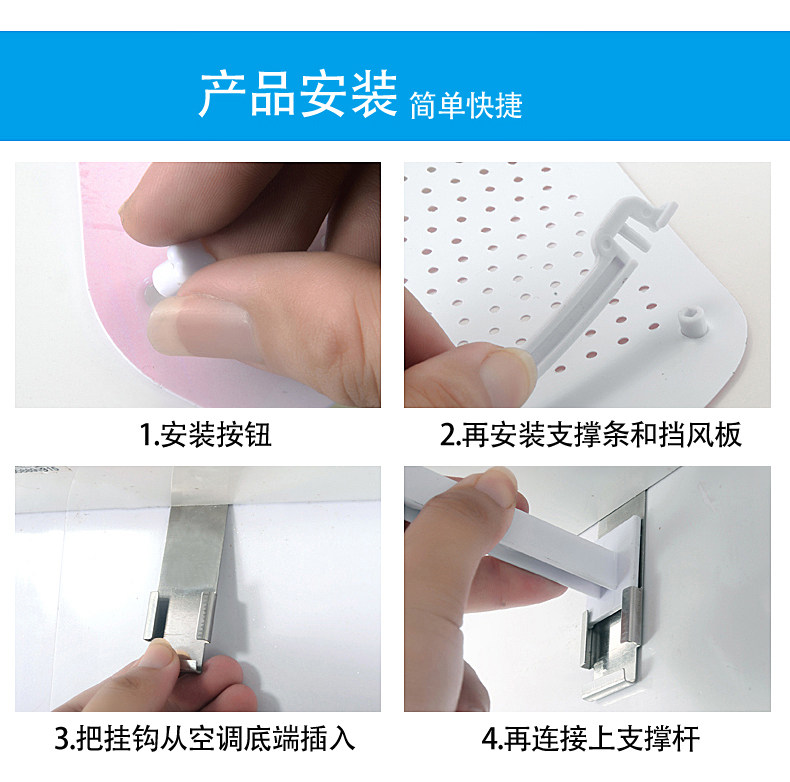 产品安装 简单快捷

1.安装按钮

2.再安装支撑条和挡风板

3.把挂钩从空调底端插入

4.再连接上支撑杆