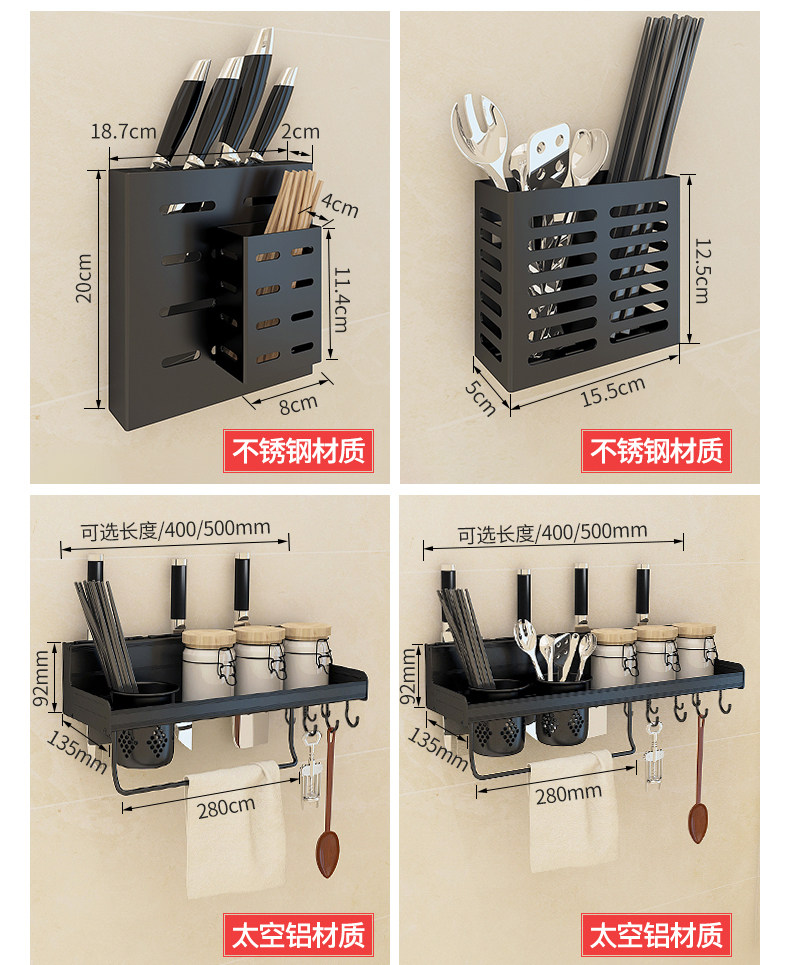 18.7cm
2cm
4cm
20cm
11.4cm
8cm
不锈钢材质

12.5cm
5cm
15.5cm
不锈钢材质

可选长度/400/500mm
92mm
135mm
280cm
太空铝材质

可选长度/400/500mm
92mm
135mm
280mm
太空铝材质