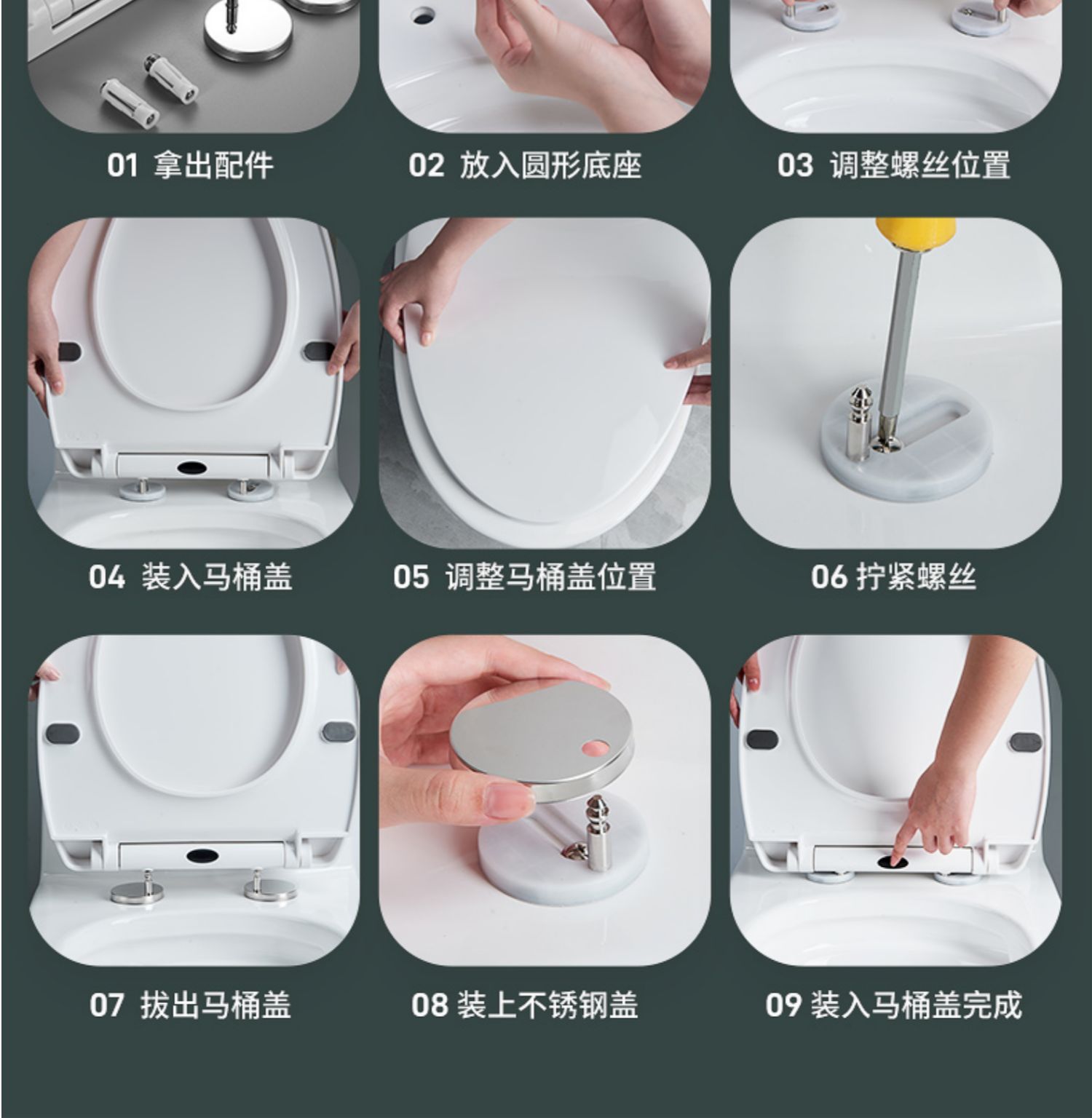 01 拿出配件

02 放入圆形底座

03 调整螺丝位置

04 装入马桶盖

05 调整马桶盖位置

06 拧紧螺丝

07 拔出马桶盖

08 装上不锈钢盖

09 装入马桶盖完成