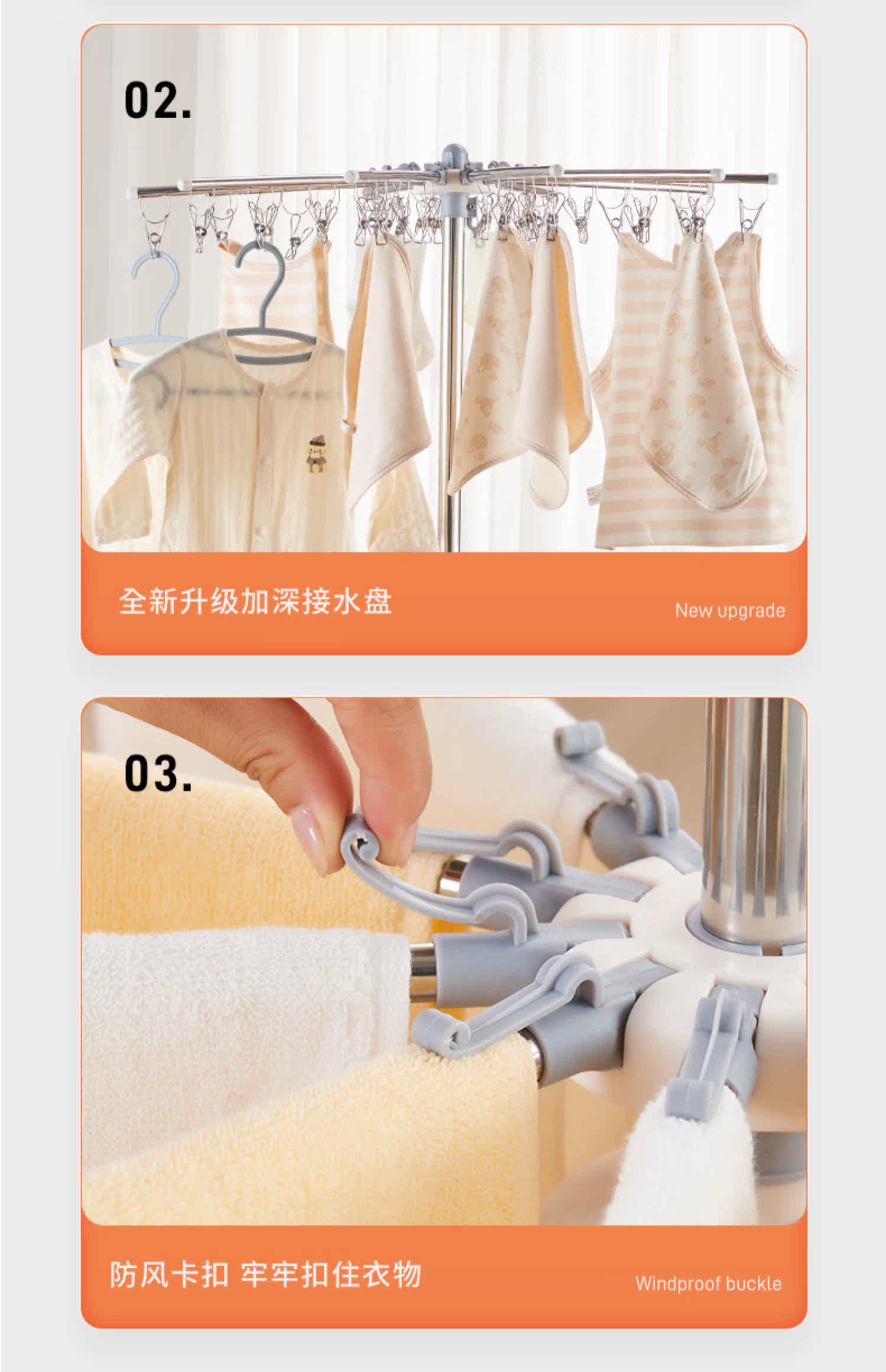 02.

全新升级加深接水盘

New upgrade

03.

防风卡扣 牢牢扣住衣物

Windproof buckle