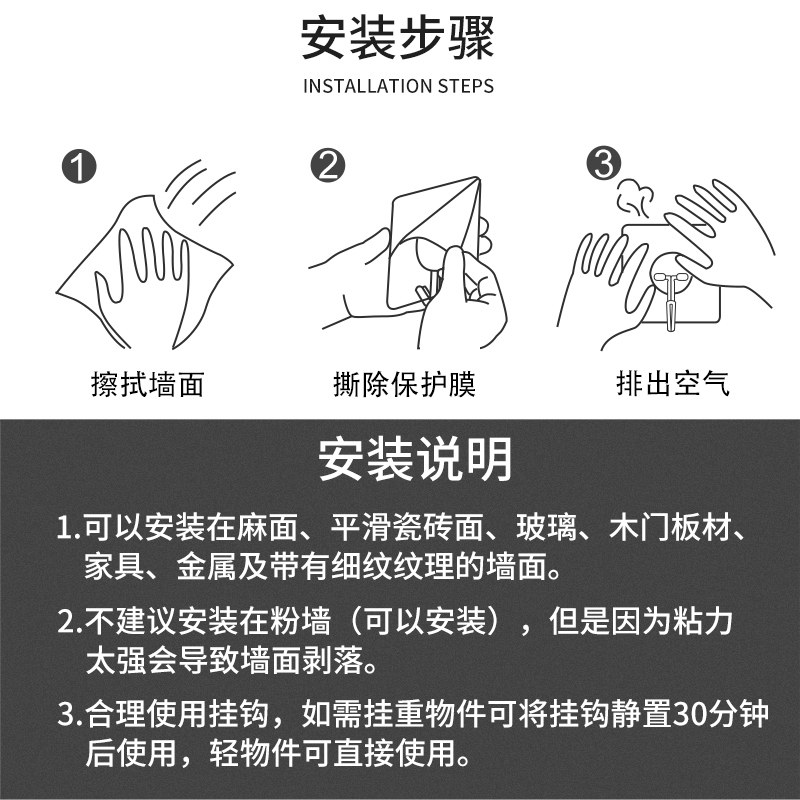 安装步骤

INSTALLATION STEPS

1

擦拭墙面

2

撕除保护膜

3

排出空气

安装说明

1.可以安装在麻面、平滑瓷砖面、玻璃、木门板材、家具、金属及带有细纹纹理的墙面。

2.不建议安装在粉墙（可以安装），但是因为粘力太强会导致墙面剥落。

3.合理使用挂钩，如需挂重物件可将挂钩静置30分钟后使用，轻物件可直接使用。