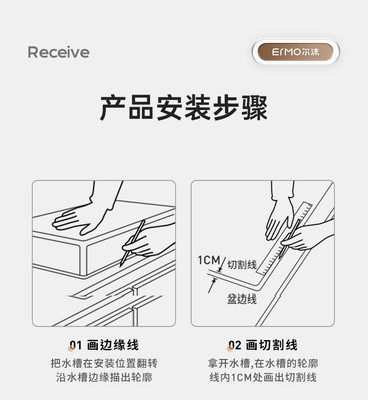 Receive

ErMO尔沫

产品安装步骤

1CM
切割线
盆边线

01 画边缘线
把水槽在安装位置翻转
沿水槽边缘描出轮廓

02 画切割线
拿开水槽,在水槽的轮廓
线内1CM处画出切割线