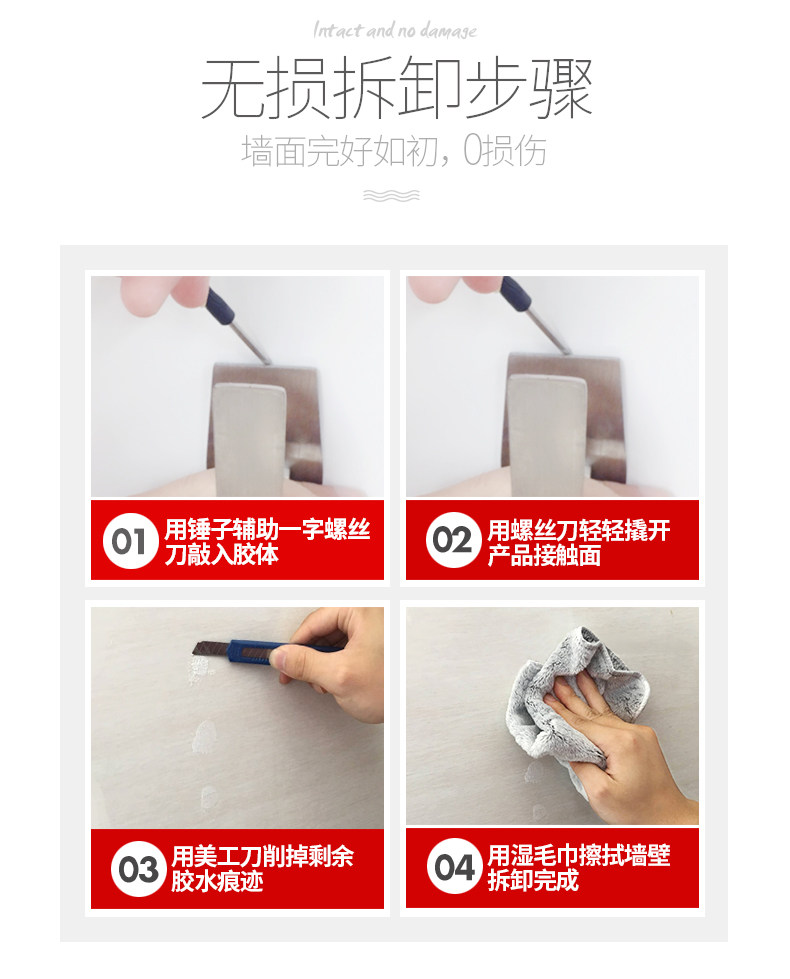 Intact and no damage

无损拆卸步骤

墙面完好如初，0损伤

01 用锤子辅助一字螺丝刀敲入胶体

02 用螺丝刀轻轻撬开产品接触面

03 用美工刀削掉剩余胶水痕迹

04 用湿毛巾擦拭墙壁拆卸完成