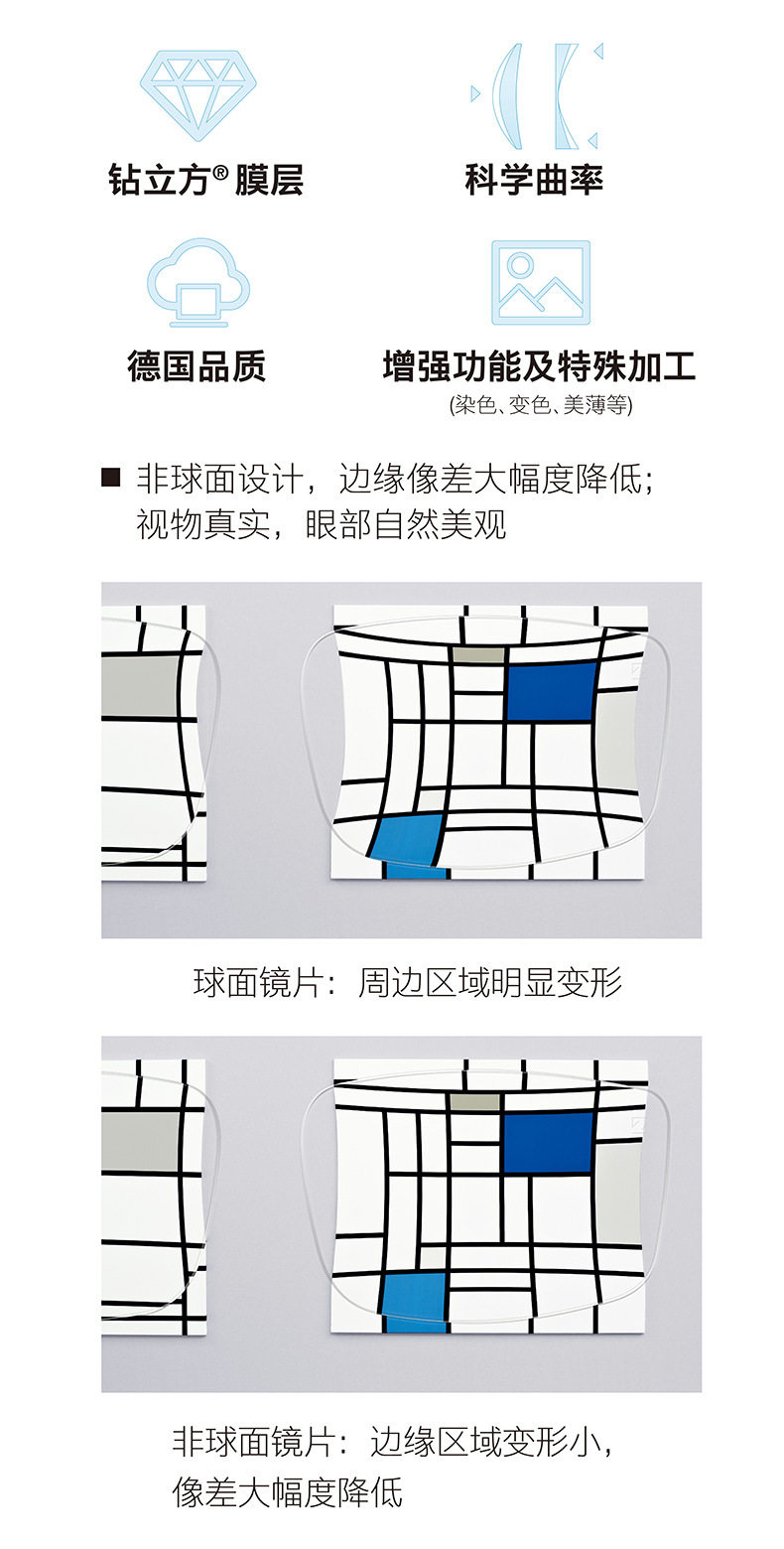 钻立方® 膜层

科学曲率

德国品质

增强功能及特殊加工
(染色、变色、美薄等)

■ 非球面设计，边缘像差大幅度降低；视物真实，眼部自然美观

球面镜片：周边区域明显变形

非球面镜片：边缘区域变形小，像差大幅度降低