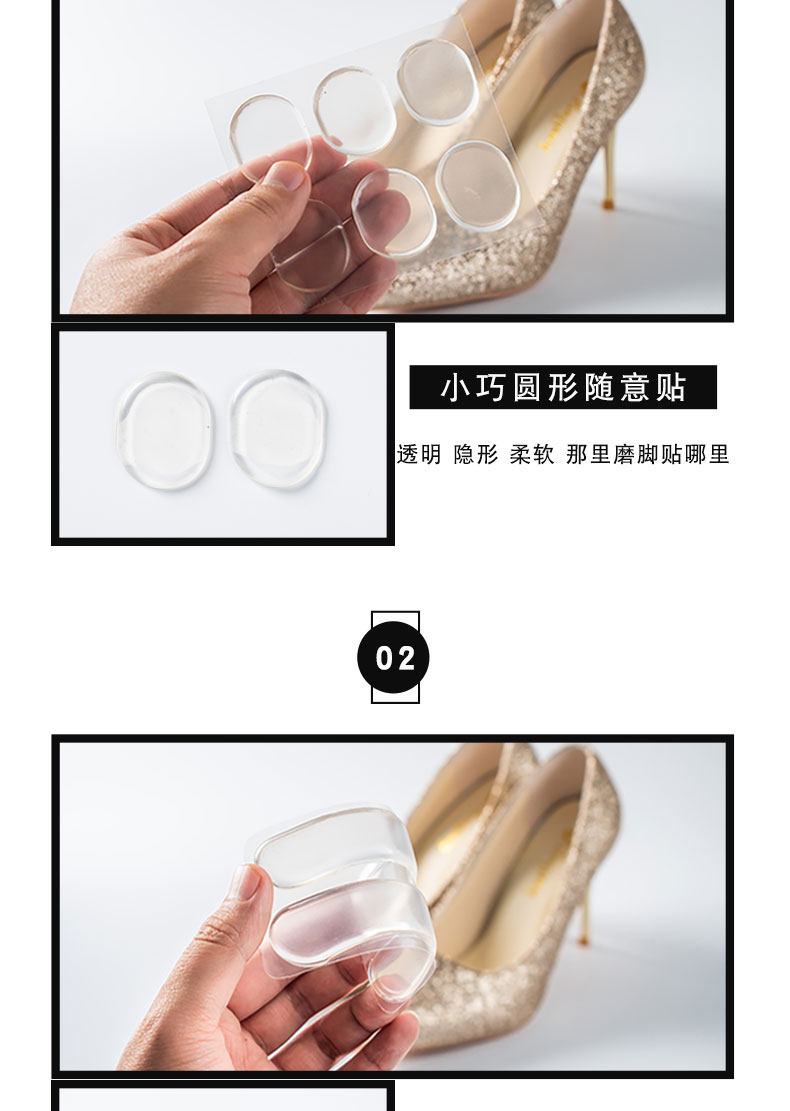 小巧圆形随意贴

透明 隐形 柔软 那里磨脚贴哪里

02