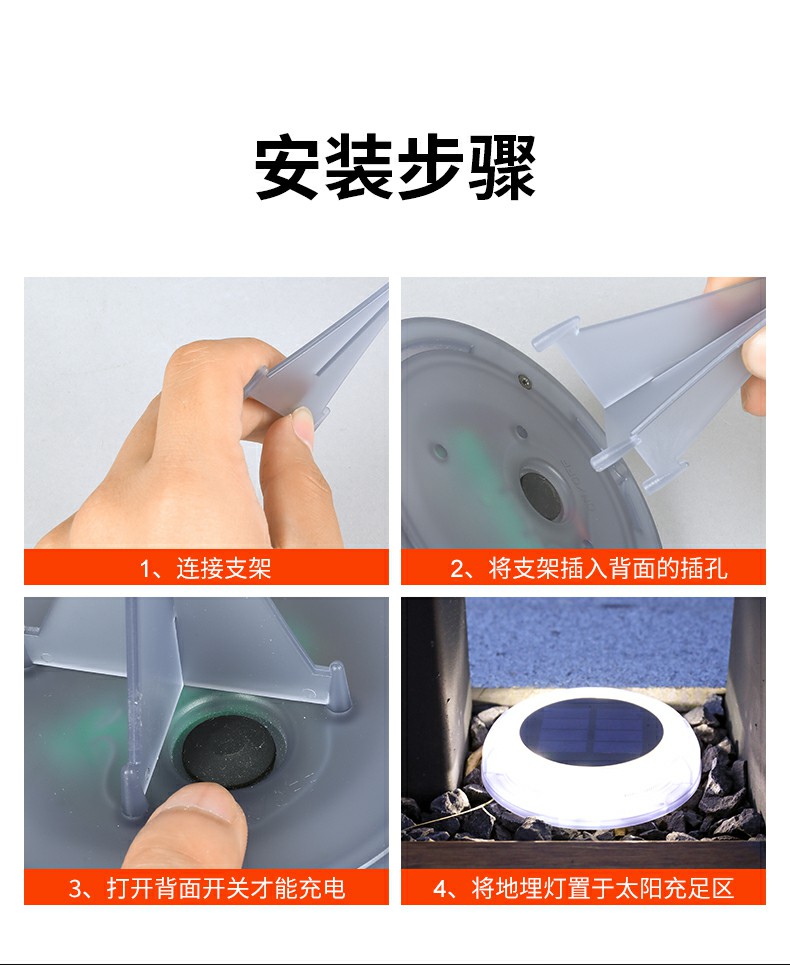 安装步骤

1、连接支架

2、将支架插入背面的插孔

3、打开背面开关才能充电

4、将地埋灯置于太阳充足区