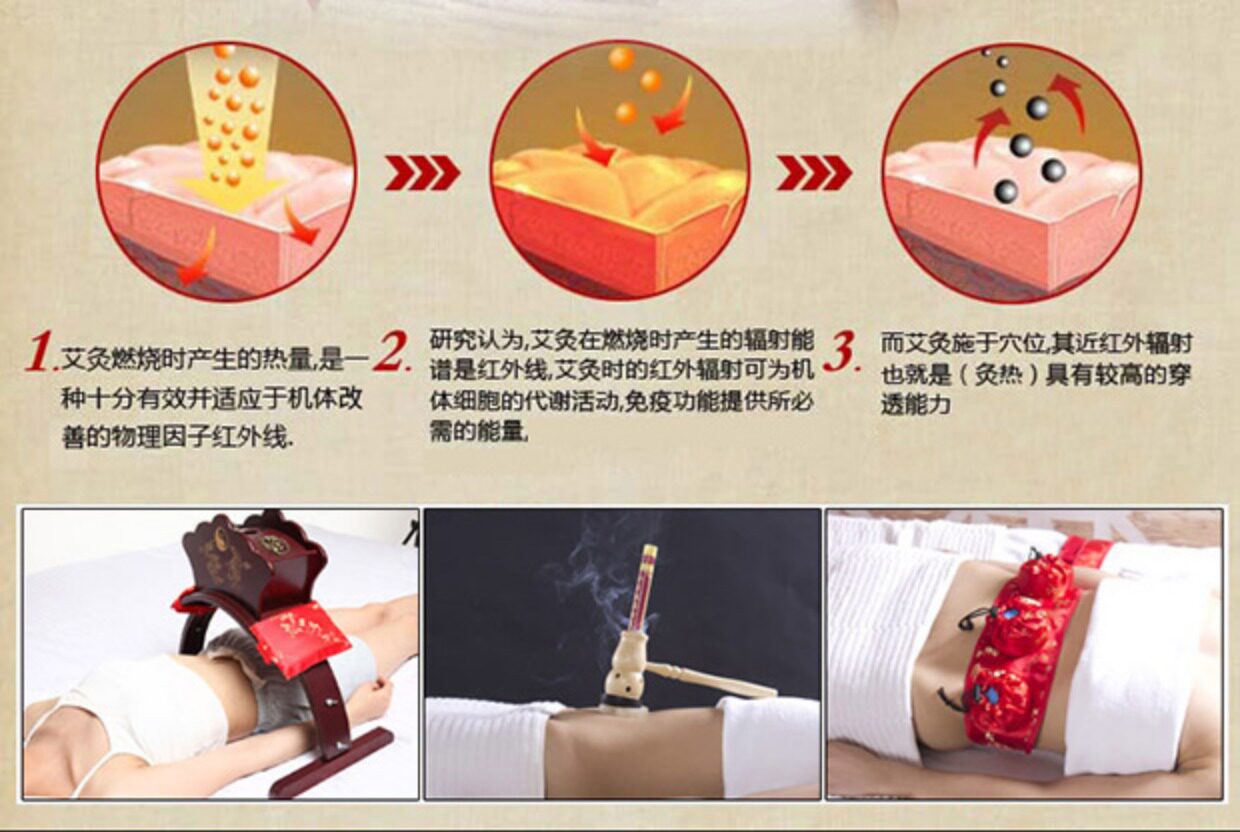 1. 艾灸燃烧时产生的热量,是一种十分有效并适应于机体改善的物理因子红外线.

2. 研究认为,艾灸在燃烧时产生的辐射能谱是红外线,艾灸时的红外辐射可为机体细胞的代谢活动,免疫功能提供所必需的能量,

3. 而艾灸施于穴位,其近红外辐射也就是（灸热）具有较高的穿透能力