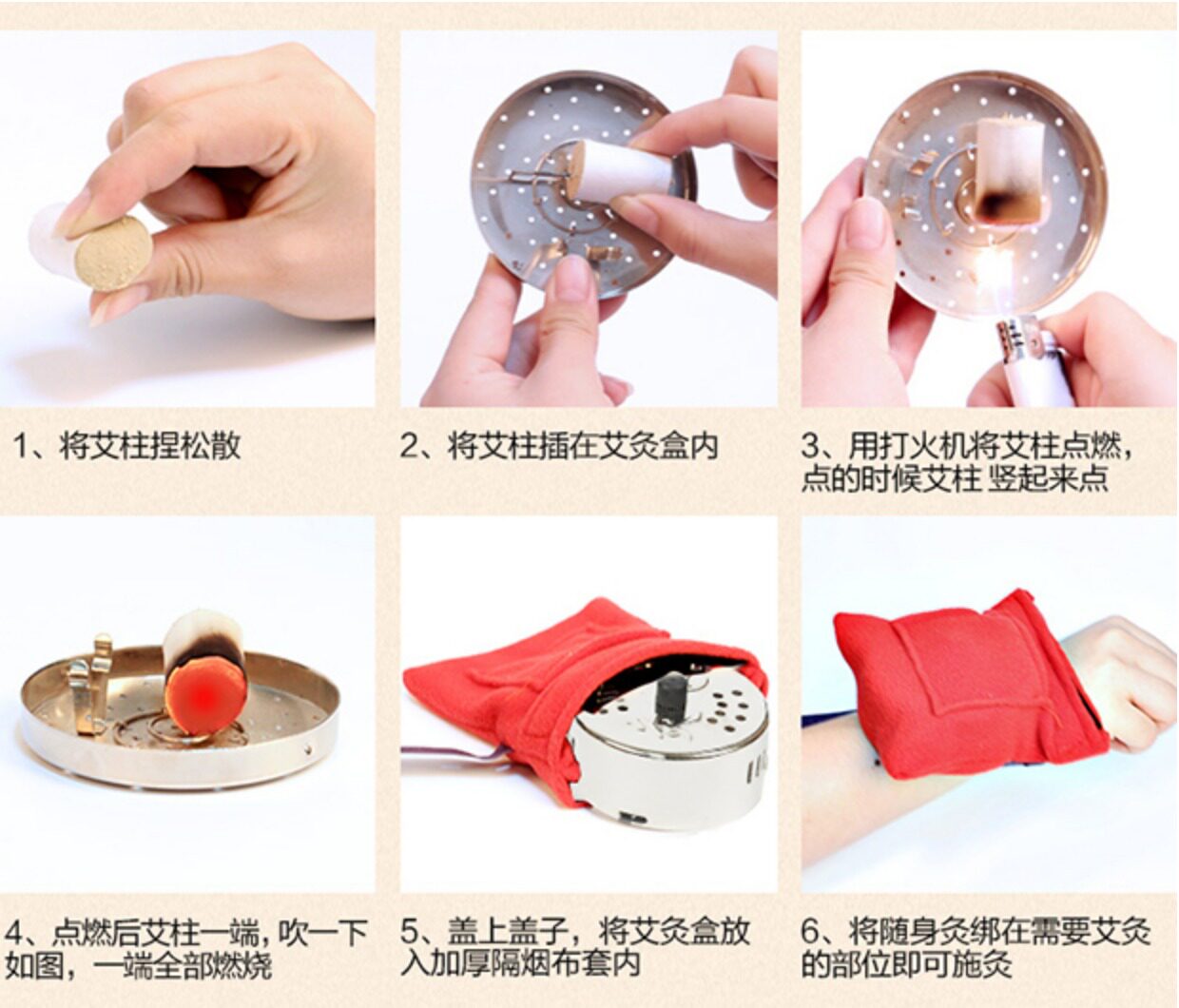 1、将艾柱捏松散

2、将艾柱插在艾灸盒内

3、用打火机将艾柱点燃，点的时候艾柱 竖起来点

4、点燃后艾柱一端，吹一下如图，一端全部燃烧

5、盖上盖子，将艾灸盒放入加厚隔烟布套内

6、将随身灸绑在需要艾灸的部位即可施灸