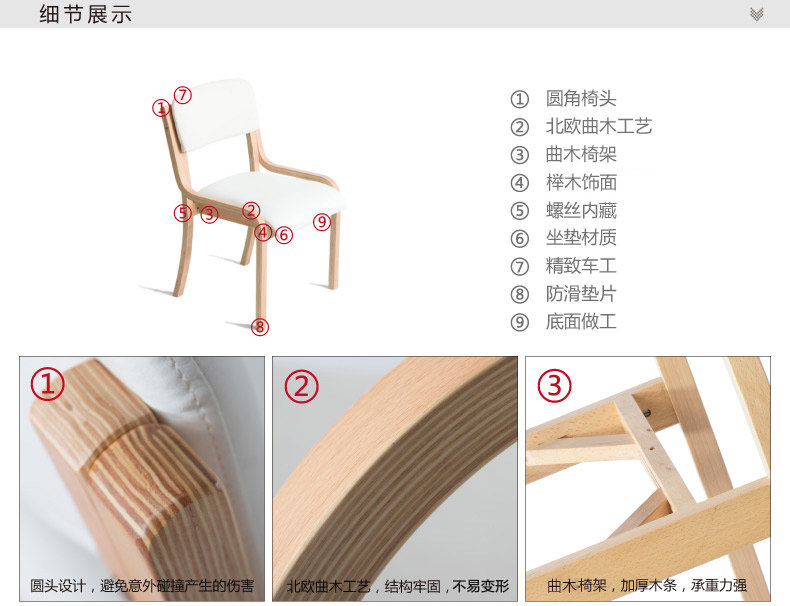 细节展示

⑦
①
⑤ ③ ②
④ ⑥ ⑨
⑧

① 圆角椅头
② 北欧曲木工艺
③ 曲木椅架
④ 榉木饰面
⑤ 螺丝内藏
⑥ 坐垫材质
⑦ 精致车工
⑧ 防滑垫片
⑨ 底面做工

①
圆头设计，避免意外碰撞产生的伤害

②
北欧曲木工艺，结构牢固，不易变形

③
曲木椅架，加厚木条，承重力强