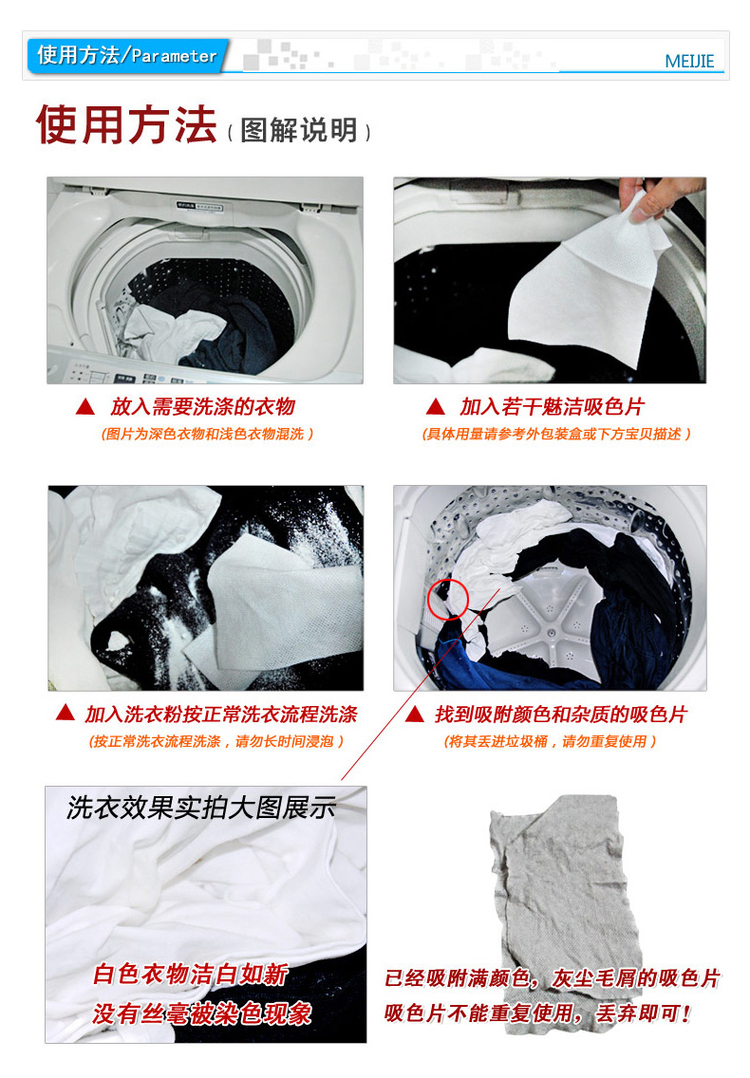 使用方法/Parameter

MEIJIE

使用方法（图解说明）

▲ 放入需要洗涤的衣物
（图片为深色衣物和浅色衣物混洗）

▲ 加入若干魅洁吸色片
（具体用量请参考外包装盒或下方宝贝描述）

▲ 加入洗衣粉按正常洗衣流程洗涤
（按正常洗衣流程洗涤，请勿长时间浸泡）

▲ 找到吸附颜色和杂质的吸色片
（将其丢进垃圾桶，请勿重复使用）

洗衣效果实拍大图展示

白色衣物洁白如新
没有丝毫被染色现象

已经吸附满颜色，灰尘毛屑的吸色片
吸色片不能重复使用，丢弃即可！