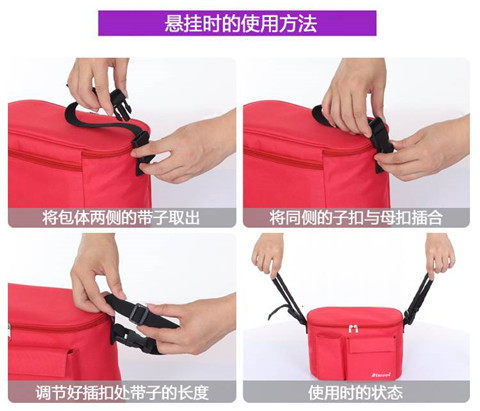 悬挂时的使用方法

将包体两侧的带子取出

将同侧的子扣与母扣插合

调节好插扣处带子的长度

使用时的状态