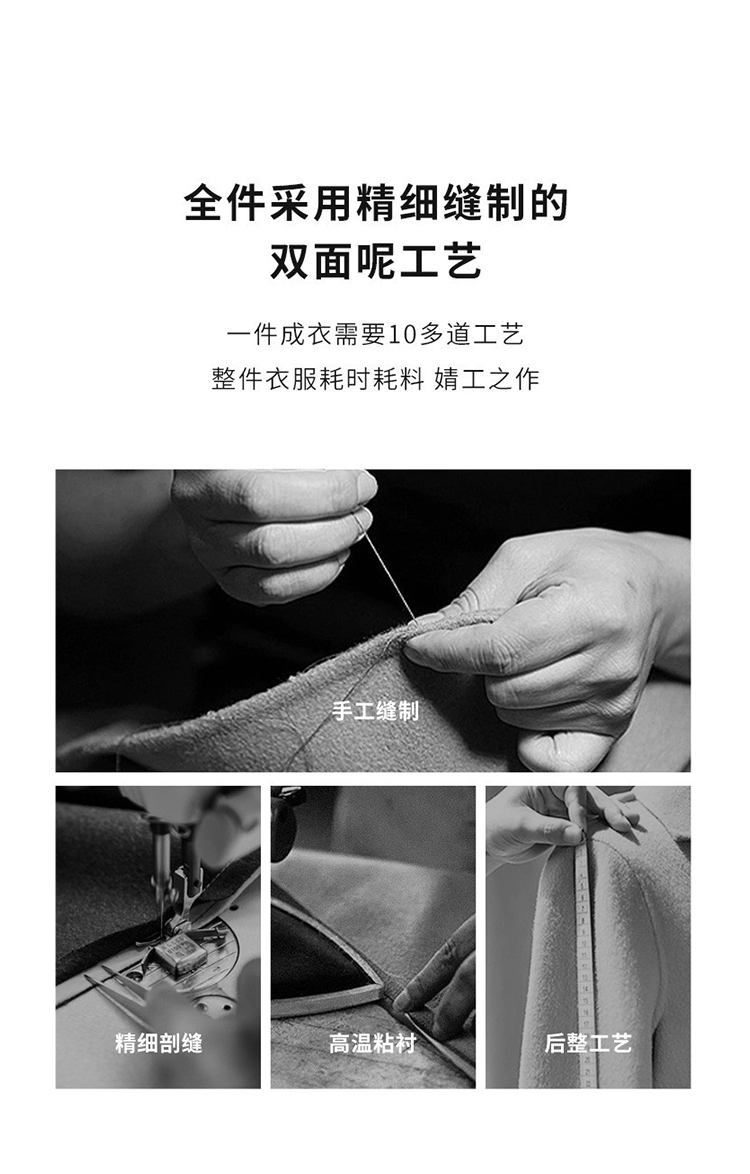 全件采用精细缝制的
双面呢工艺

一件成衣需要10多道工艺
整件衣服耗时耗料 婧工之作

手工缝制

精细剖缝

高温粘衬

后整工艺