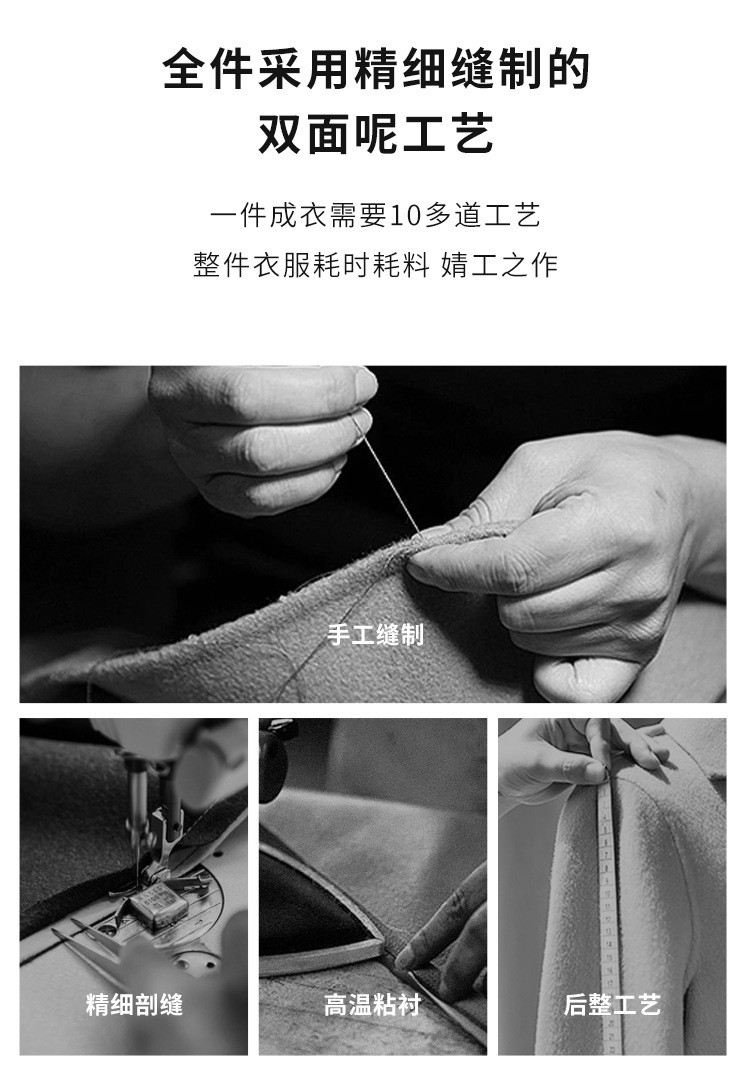 全件采用精细缝制的
双面呢工艺

一件成衣需要10多道工艺
整件衣服耗时耗料 婧工之作

手工缝制

精细剖缝

高温粘衬

后整工艺