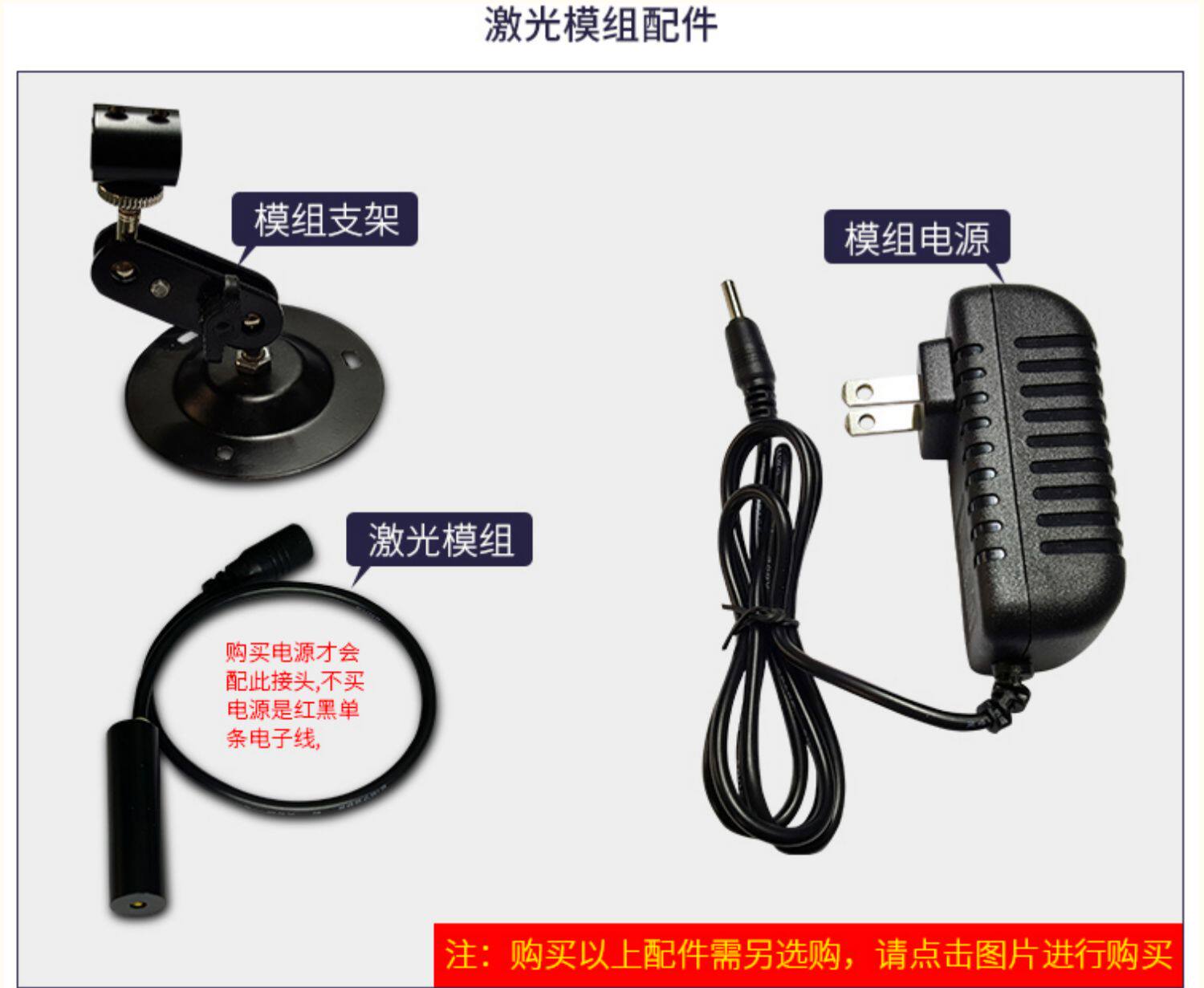 激光模组配件

模组支架

模组电源

激光模组

购买电源才会配此接头,不买电源是红黑单条电子线,

注：购买以上配件需另选购，请点击图片进行购买