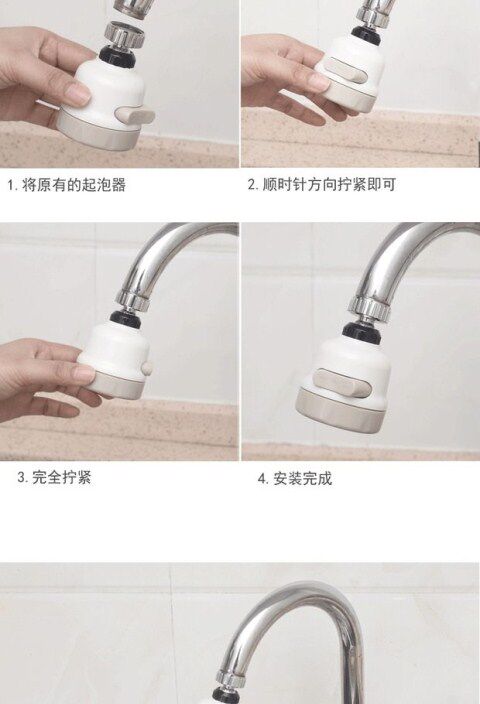 1. 将原有的起泡器

2. 顺时针方向拧紧即可

3. 完全拧紧

4. 安装完成