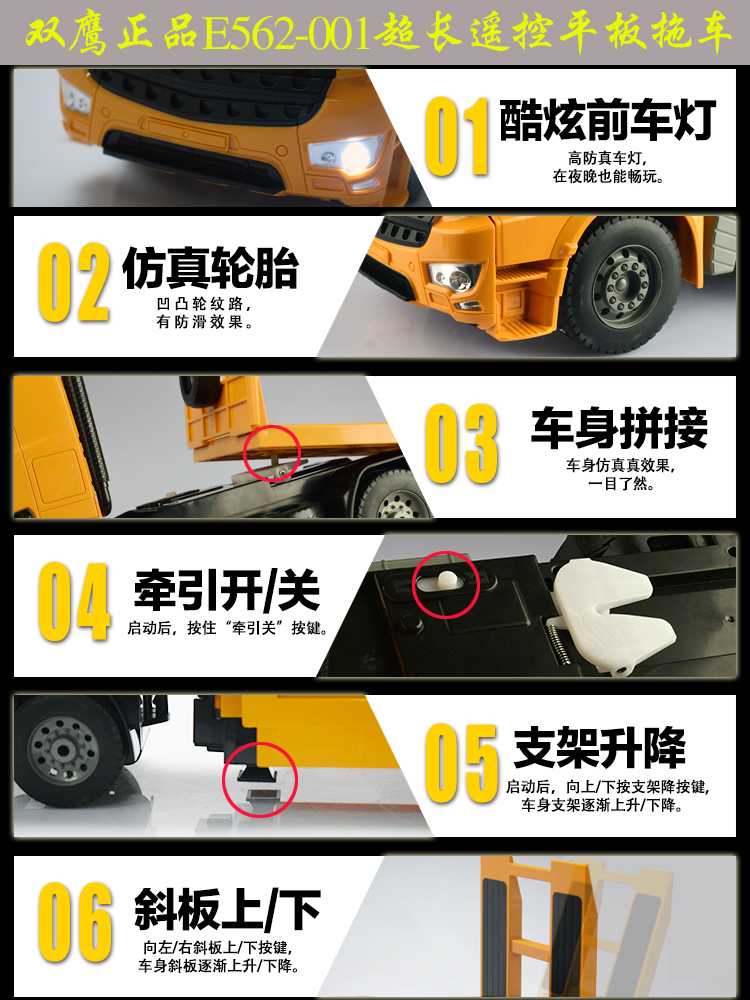 双鹰正品E562-001超长遥控平板拖车

01 酷炫前车灯
高防真车灯，
在夜晚也能畅玩。

02 仿真轮胎
凹凸轮纹路，
有防滑效果。

03 车身拼接
车身仿真真效果，
一目了然。

04 牵引开/关
启动后，按住“牵引关”按键。

05 支架升降
启动后，向上/下按支架降按键，
车身支架逐渐上升/下降。

06 斜板上/下
向左/右斜板上/下按键，
车身斜板逐渐上升/下降。