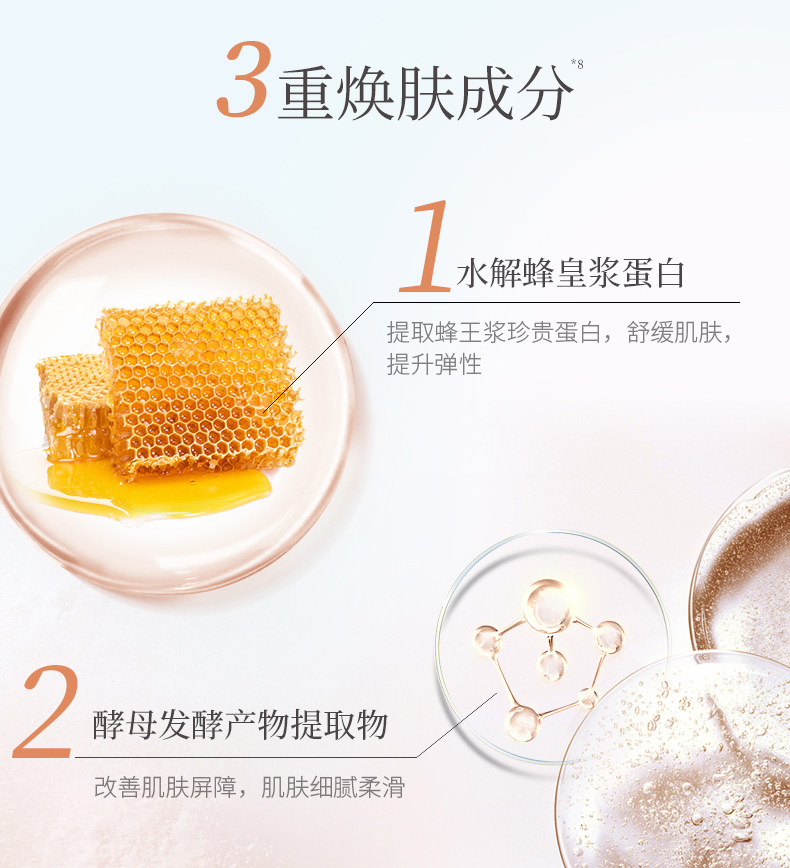 3重焕肤成分*8

1 水解蜂皇浆蛋白

提取蜂王浆珍贵蛋白，舒缓肌肤，提升弹性

2 酵母发酵产物提取物

改善肌肤屏障，肌肤细腻柔滑