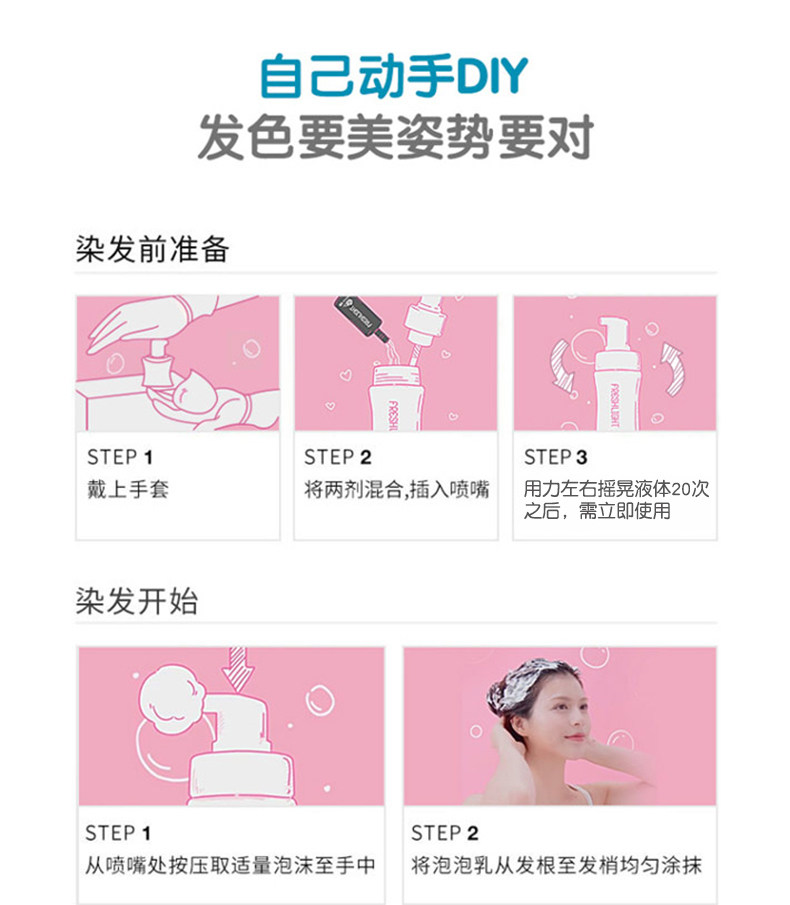 自己动手DIY
发色要美姿势要对

染发前准备

FRESHLIGHT

FRESHLIGHT

FRESHLIGHT

STEP 1
戴上手套

STEP 2
将两剂混合,插入喷嘴

STEP 3
用力左右摇晃液体20次之后，需立即使用

染发开始

STEP 1
从喷嘴处按压取适量泡沫至手中

STEP 2
将泡泡乳从发根至发梢均匀涂抹