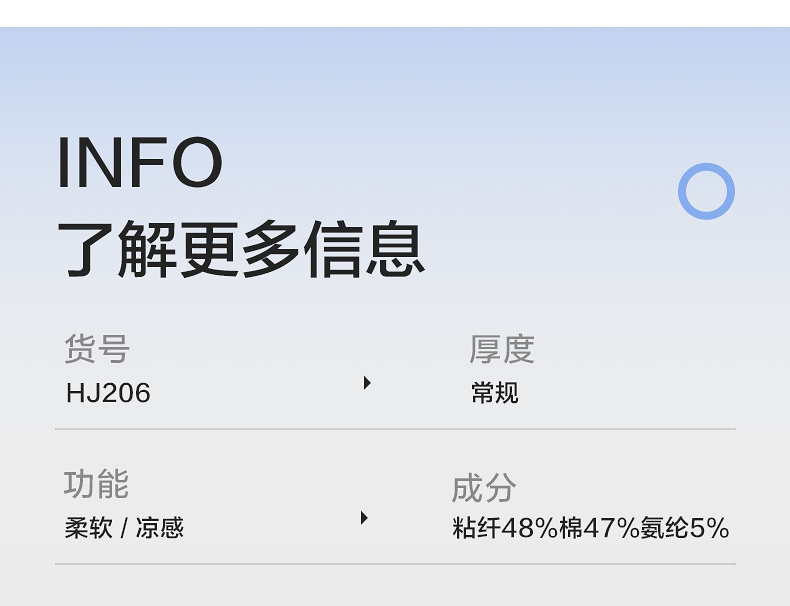 INFO
了解更多信息

货号
HJ206

厚度
常规

功能
柔软 / 凉感

成分
粘纤48%棉47%氨纶5%