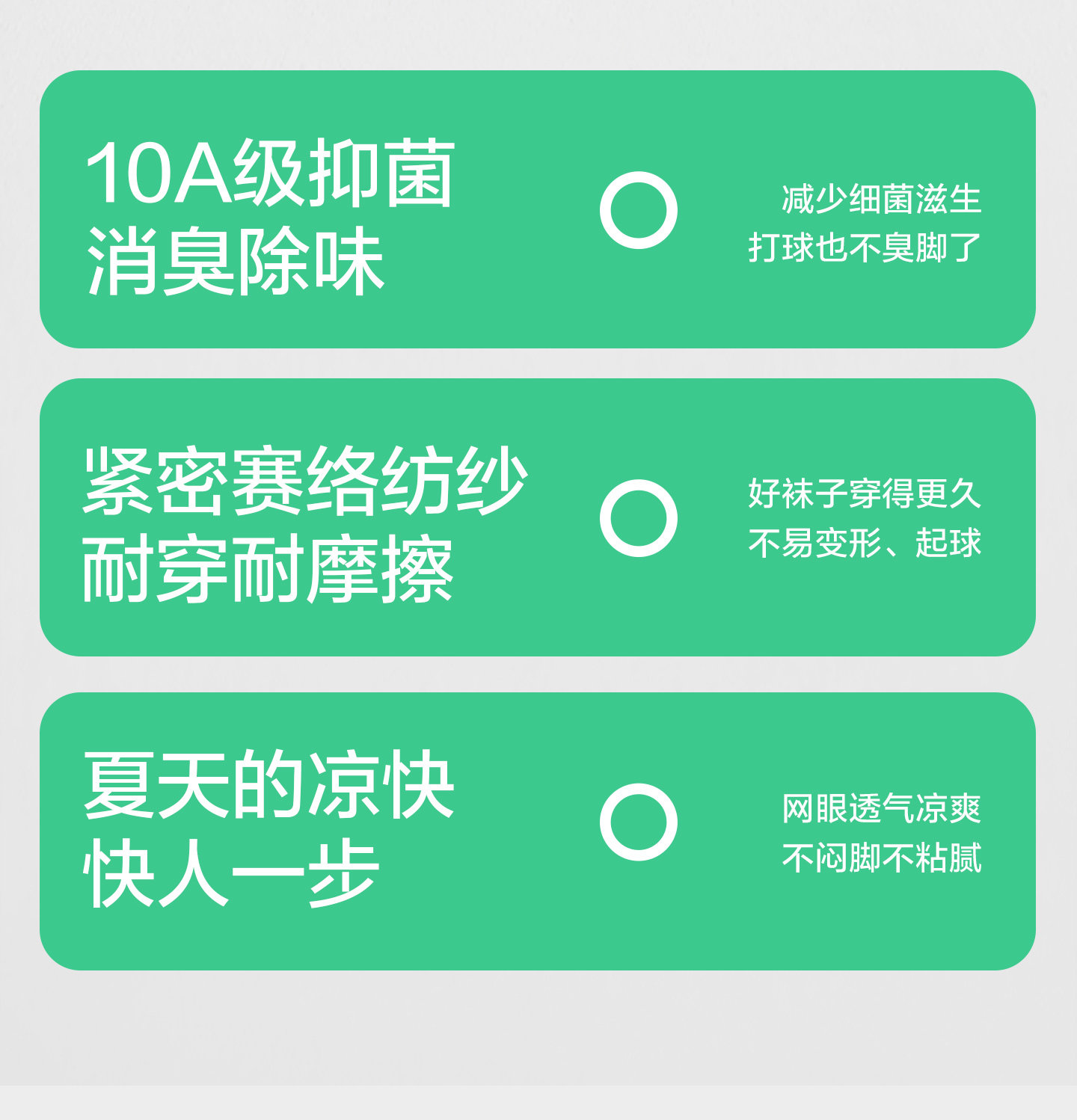 10A级抑菌
消臭除味

减少细菌滋生
打球也不臭脚了

紧密赛络纺纱
耐穿耐摩擦

好袜子穿得更久
不易变形、起球

夏天的凉快
快人一步

网眼透气凉爽
不闷脚不粘腻