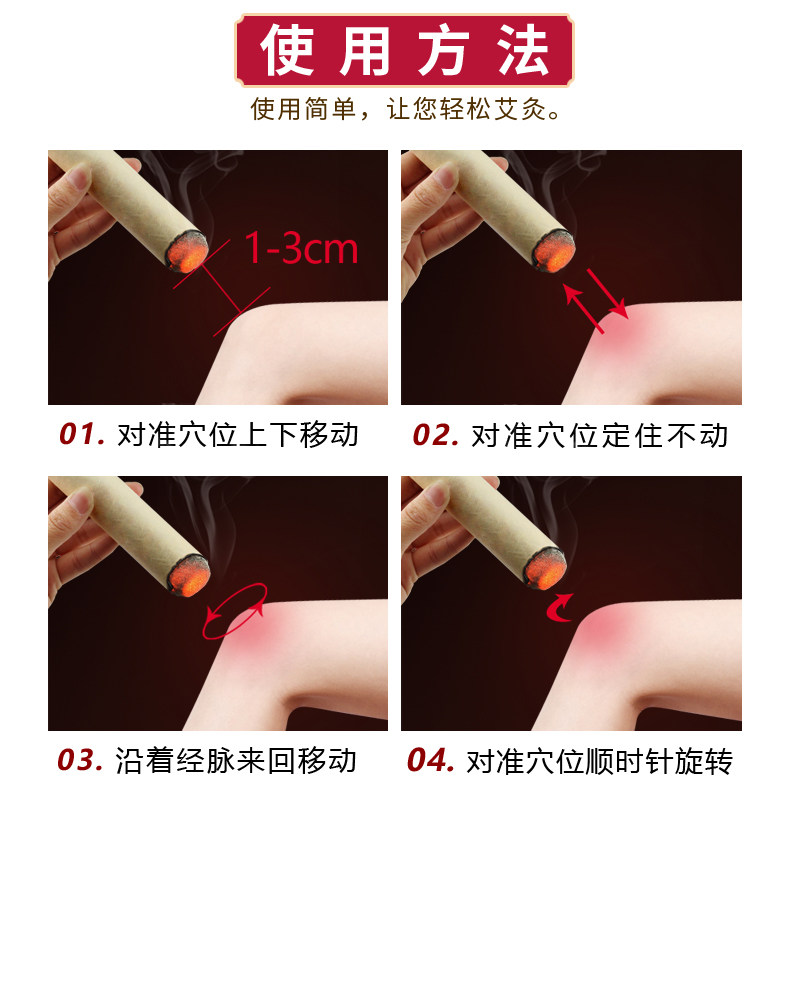 使用方法

使用简单，让您轻松艾灸。

1-3cm

01. 对准穴位上下移动

02. 对准穴位定住不动

03. 沿着经脉来回移动

04. 对准穴位顺时针旋转