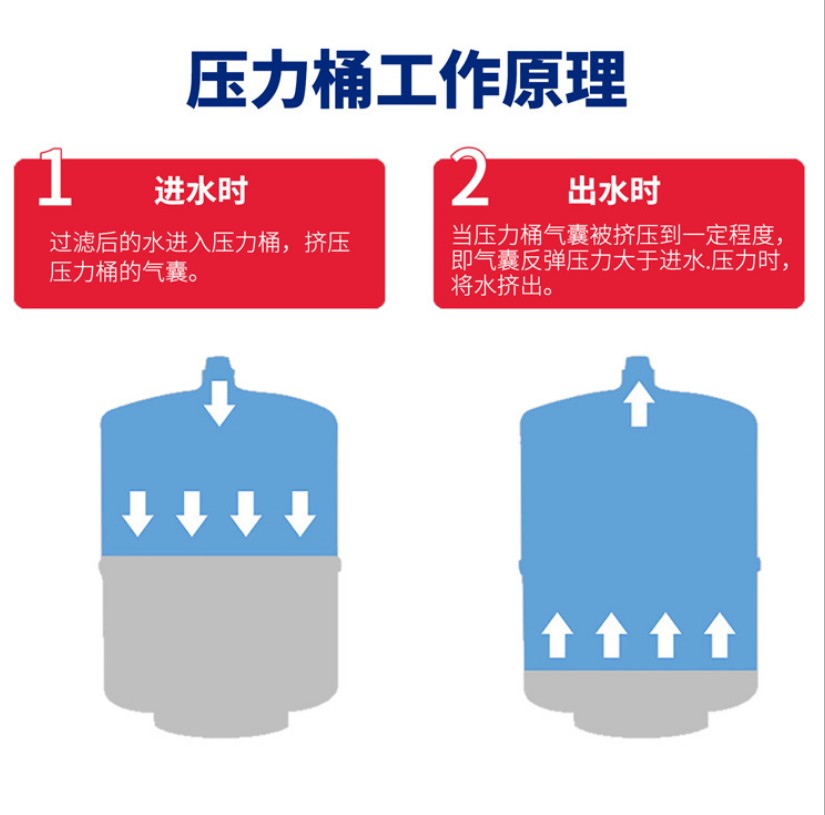 压力桶工作原理

1 进水时

过滤后的水进入压力桶，挤压压力桶的气囊。

2 出水时

当压力桶气囊被挤压到一定程度，即气囊反弹压力大于进水.压力时，将水挤出。