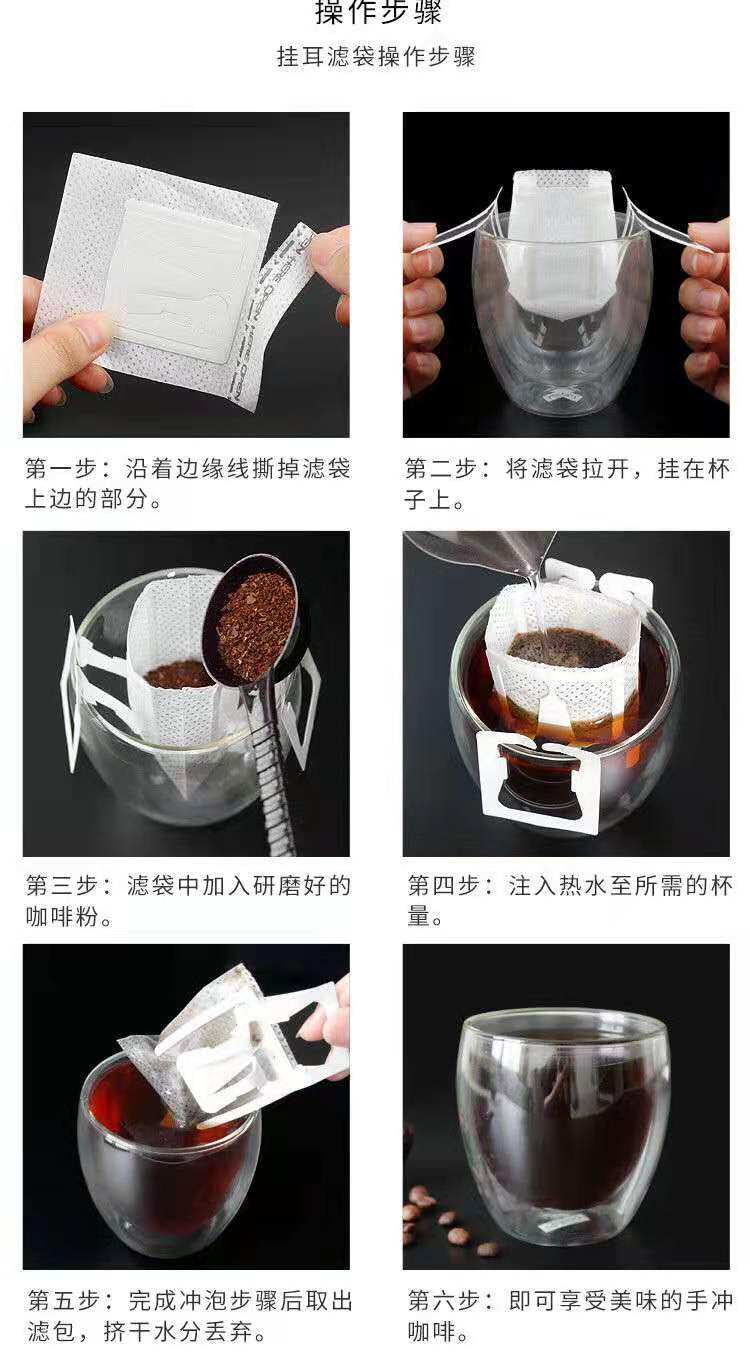 操作步骤

挂耳滤袋操作步骤

第一步：沿着边缘线撕掉滤袋上边的部分。

第二步：将滤袋拉开，挂在杯子上。

第三步：滤袋中加入研磨好的咖啡粉。

第四步：注入热水至所需的杯量。

第五步：完成冲泡步骤后取出滤包，挤干水分丢弃。

第六步：即可享受美味的手冲咖啡。