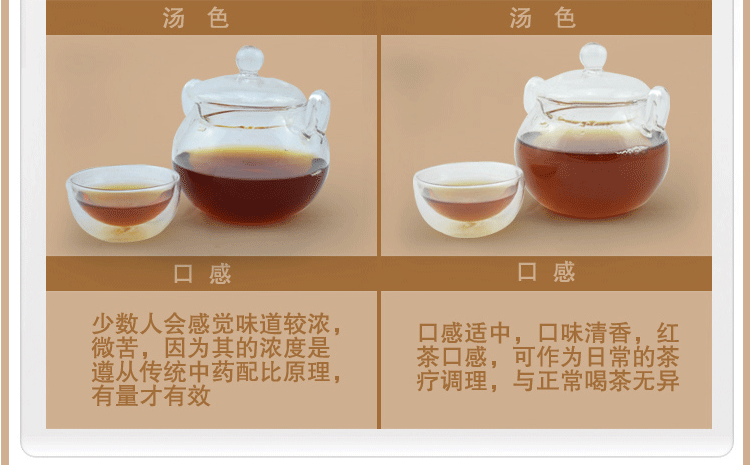 汤 色

口 感

少数人会感觉味道较浓，微苦，因为其的浓度是遵从传统中药配比原理，有量才有效

汤 色

口 感

口感适中，口味清香，红茶口感，可作为日常的茶疗调理，与正常喝茶无异