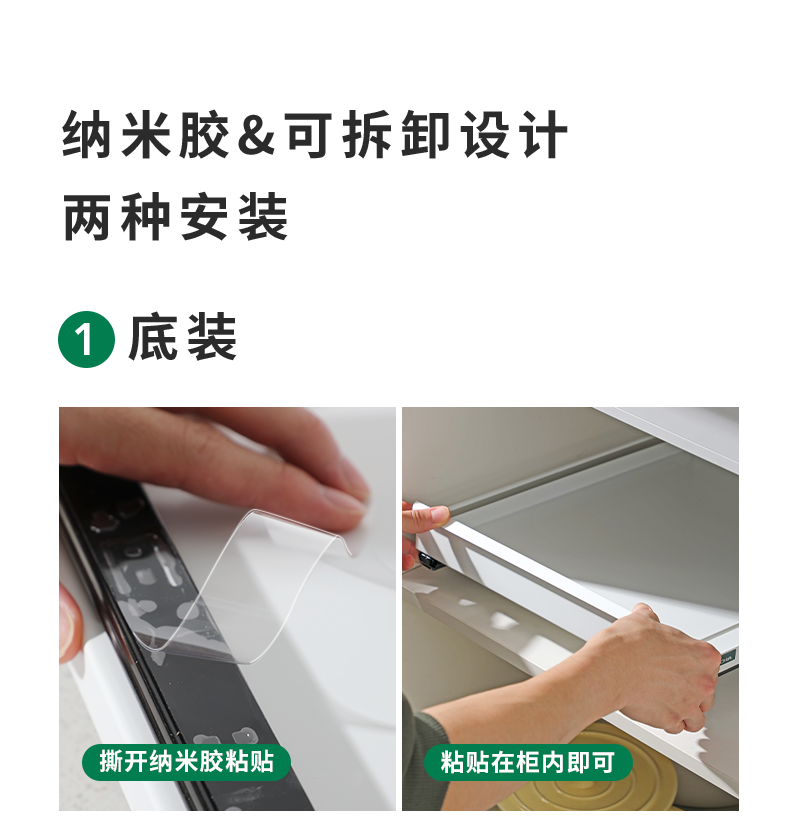 纳米胶&可拆卸设计
两种安装

1 底装

撕开纳米胶粘贴

粘贴在柜内即可