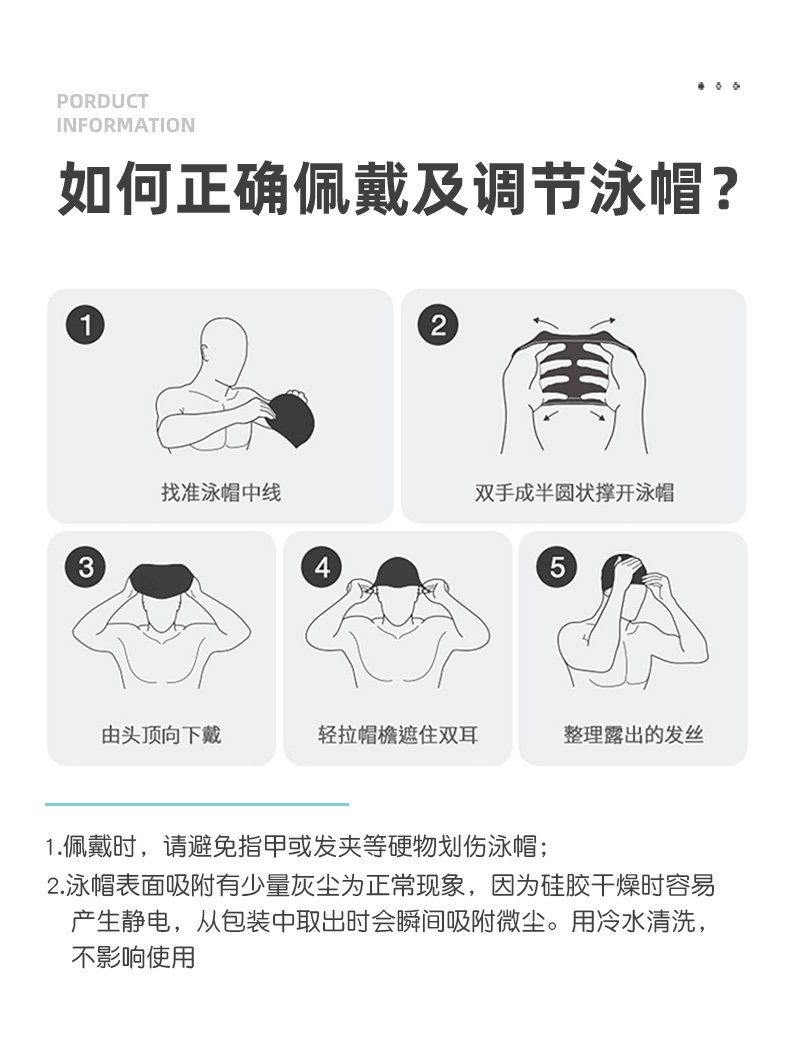 PORDUCT
INFORMATION

如何正确佩戴及调节泳帽？

1
找准泳帽中线

2
双手成半圆状撑开泳帽

3
由头顶向下戴

4
轻拉帽檐遮住双耳

5
整理露出的发丝

1.佩戴时，请避免指甲或发夹等硬物划伤泳帽；
2.泳帽表面吸附有少量灰尘为正常现象，因为硅胶干燥时容易产生静电，从包装中取出时会瞬间吸附微尘。用冷水清洗，不影响使用