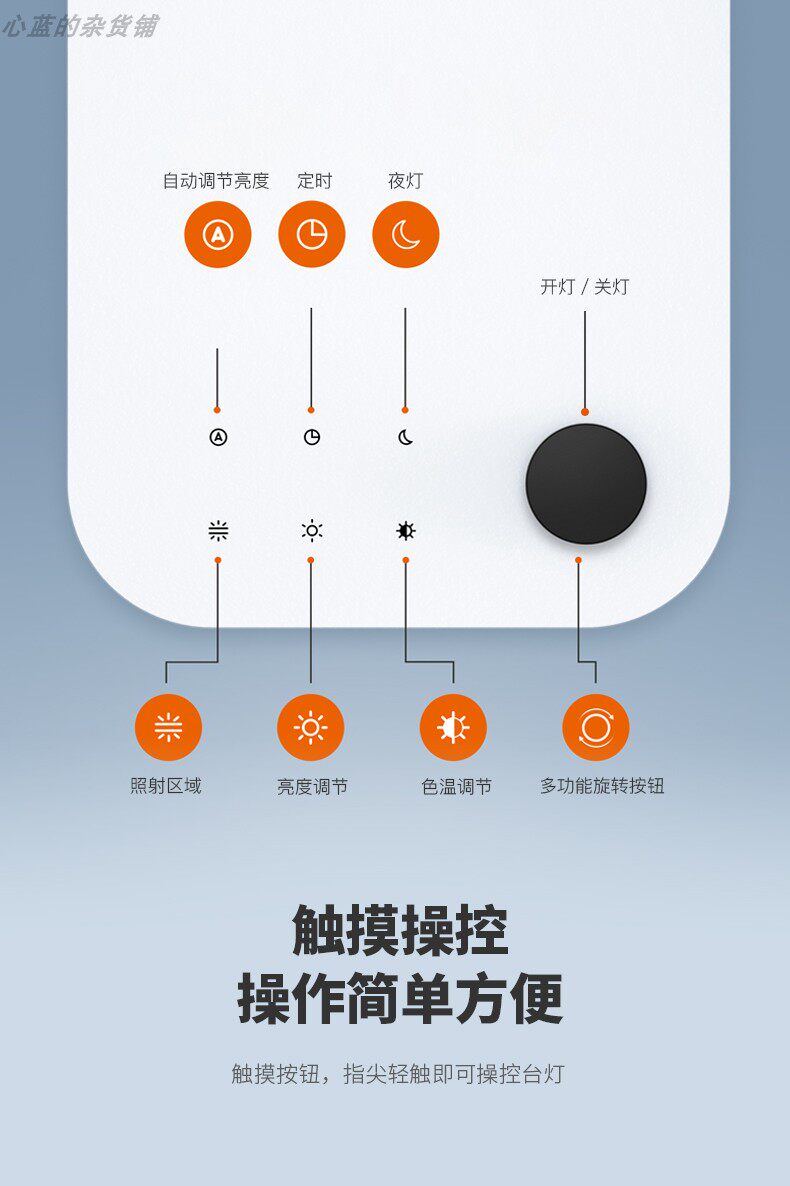 心蓝的杂货铺

自动调节亮度　定时　夜灯

开灯 / 关灯

照射区域　亮度调节　色温调节　多功能旋转按钮

触摸操控
操作简单方便

触摸按钮，指尖轻触即可操控台灯