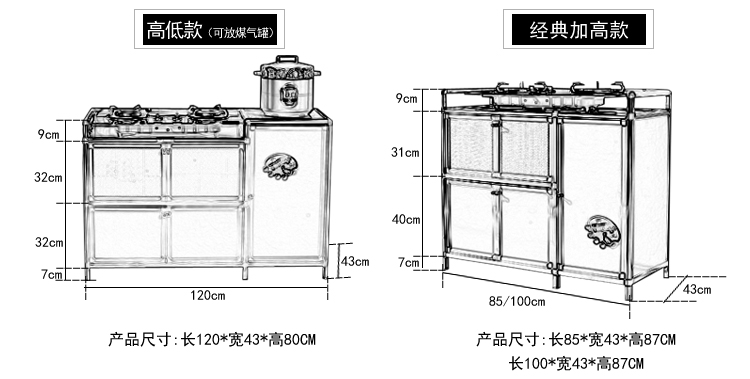 高低款（可放煤气罐）

9cm
32cm
32cm
7cm
43cm
120cm

产品尺寸：长120*宽43*高80CM

经典加高款

9cm
31cm
40cm
7cm
43cm
85/100cm

产品尺寸：长85*宽43*高87CM
长100*宽43*高87CM