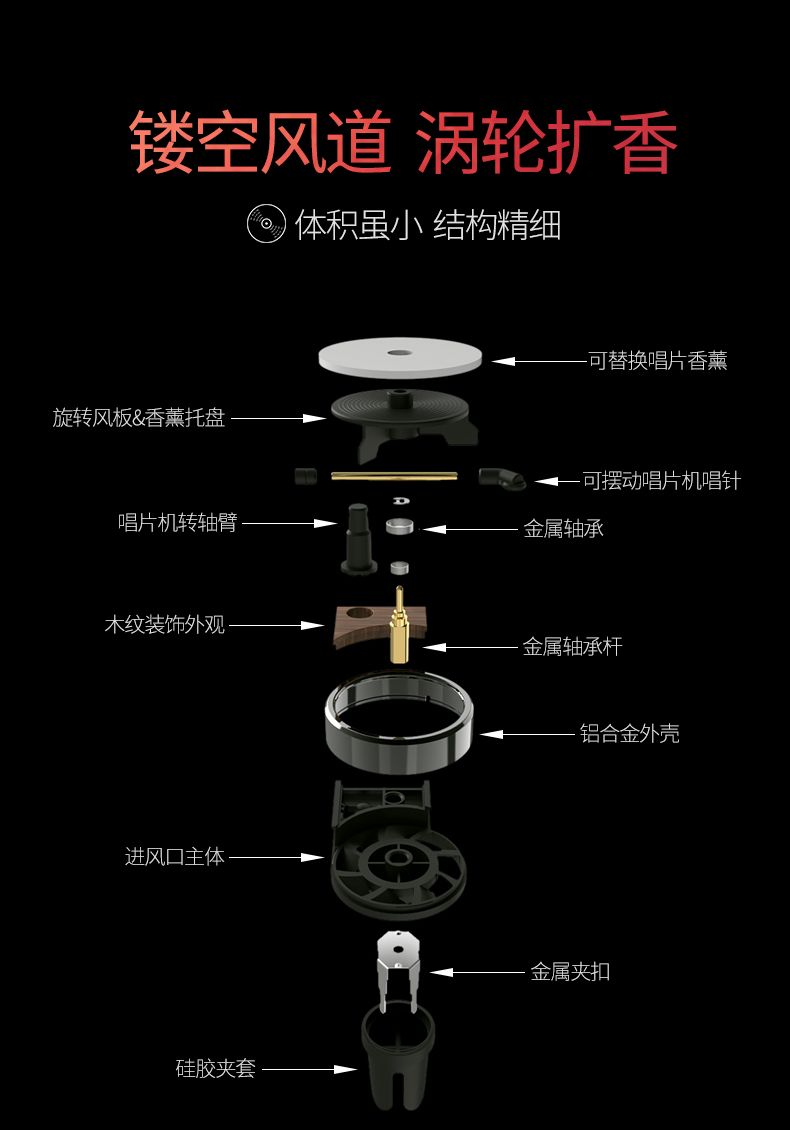 镂空风道 涡轮扩香

体积虽小 结构精细

可替换唱片香薰

旋转风板&香薰托盘

可摆动唱片机唱针

唱片机转轴臂

金属轴承

木纹装饰外观

金属轴承杆

铝合金外壳

进风口主体

金属夹扣

硅胶夹套