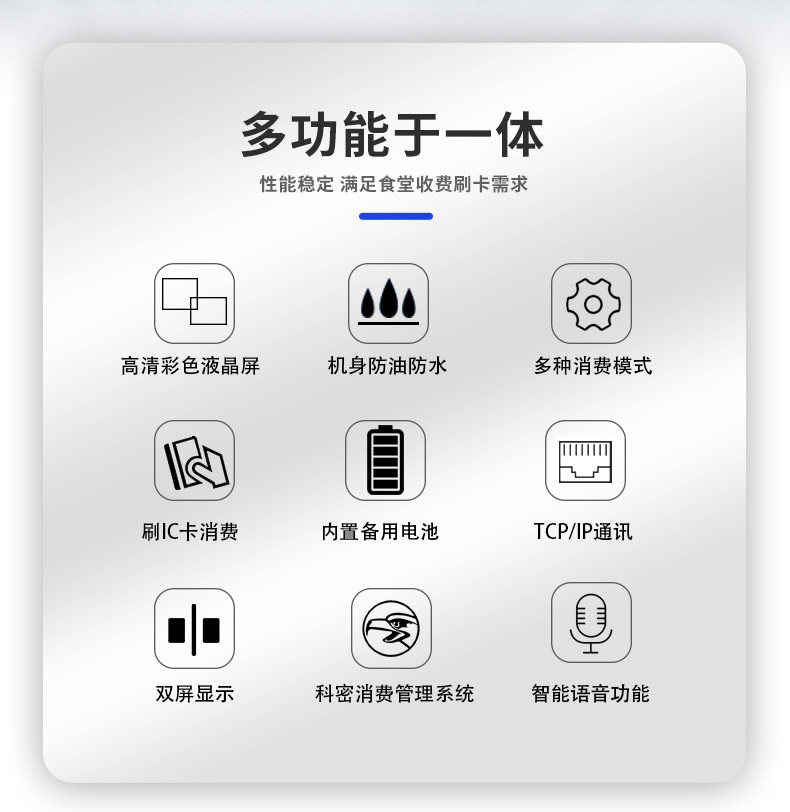 多功能于一体

性能稳定 满足食堂收费刷卡需求

高清彩色液晶屏

机身防油防水

多种消费模式

刷IC卡消费

内置备用电池

TCP/IP通讯

双屏显示

科密消费管理系统

智能语音功能