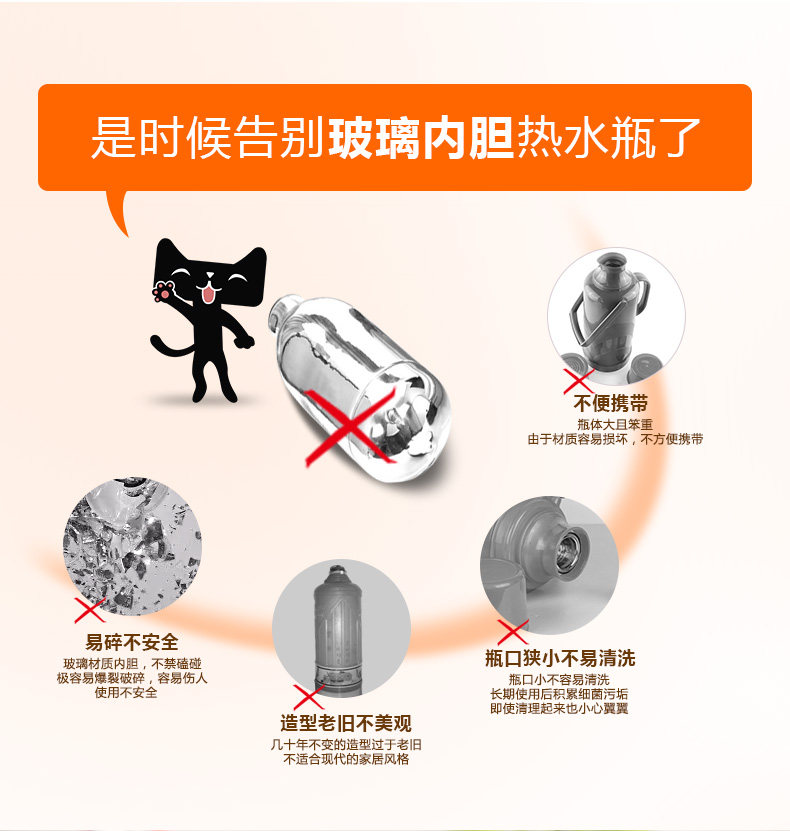 是时候告别玻璃内胆热水瓶了

不便携带
瓶体大且笨重
由于材质容易损坏，不方便携带

易碎不安全
玻璃材质内胆，不禁磕碰
极容易爆裂破碎，容易伤人
使用不安全

造型老旧不美观
几十年不变的造型过于老旧
不适合现代的家居风格

瓶口狭小不易清洗
瓶口小不容易清洗
长期使用后积累细菌污垢
即使清理起来也小心翼翼