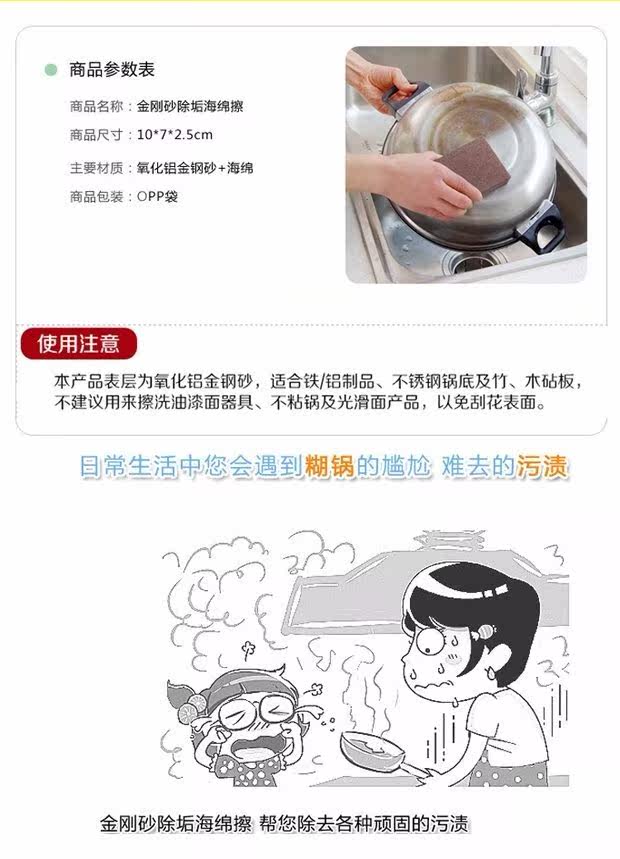 商品参数表

商品名称：金刚砂除垢海绵擦

商品尺寸：10*7*2.5cm

主要材质：氧化铝金钢砂+海绵

商品包装：OPP袋

使用注意

本产品表层为氧化铝金钢砂，适合铁/铝制品、不锈钢锅底及竹、木砧板，不建议用来擦洗油漆面器具、不粘锅及光滑面产品，以免刮花表面。

日常生活中您会遇到糊锅的尴尬 难去的污渍

金刚砂除垢海绵擦 帮您除去各种顽固的污渍