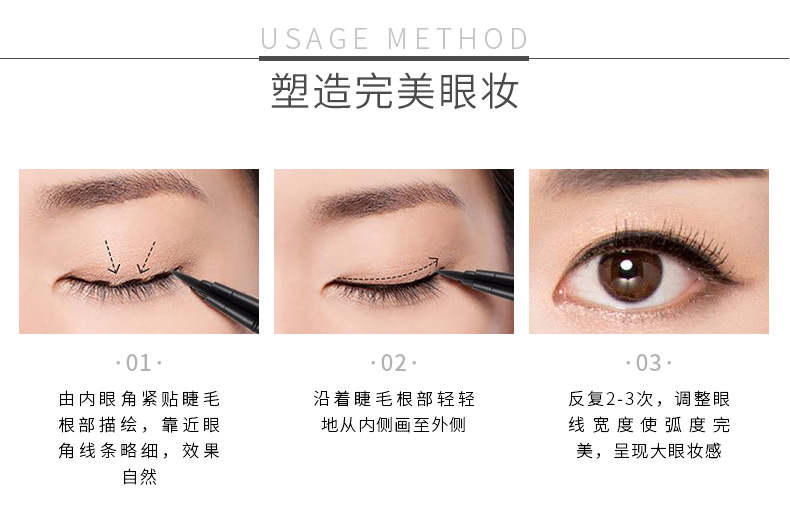 USAGE METHOD

塑造完美眼妆

·01·

由内眼角紧贴睫毛根部描绘，靠近眼角线条略细，效果自然

·02·

沿着睫毛根部轻轻地从内侧画至外侧

·03·

反复2-3次，调整眼线宽度使弧度完美，呈现大眼妆感