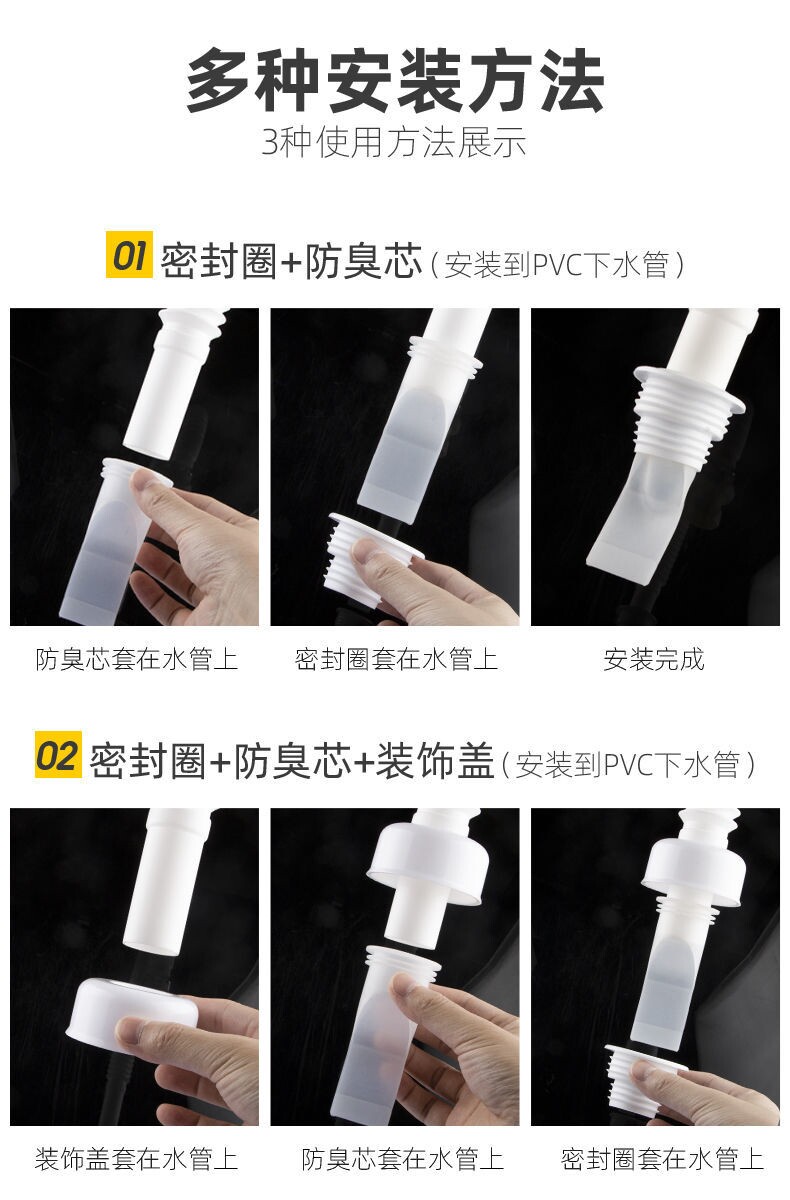 多种安装方法
3种使用方法展示

01 密封圈+防臭芯（安装到PVC下水管）

防臭芯套在水管上

密封圈套在水管上

安装完成

02 密封圈+防臭芯+装饰盖（安装到PVC下水管）

装饰盖套在水管上

防臭芯套在水管上

密封圈套在水管上