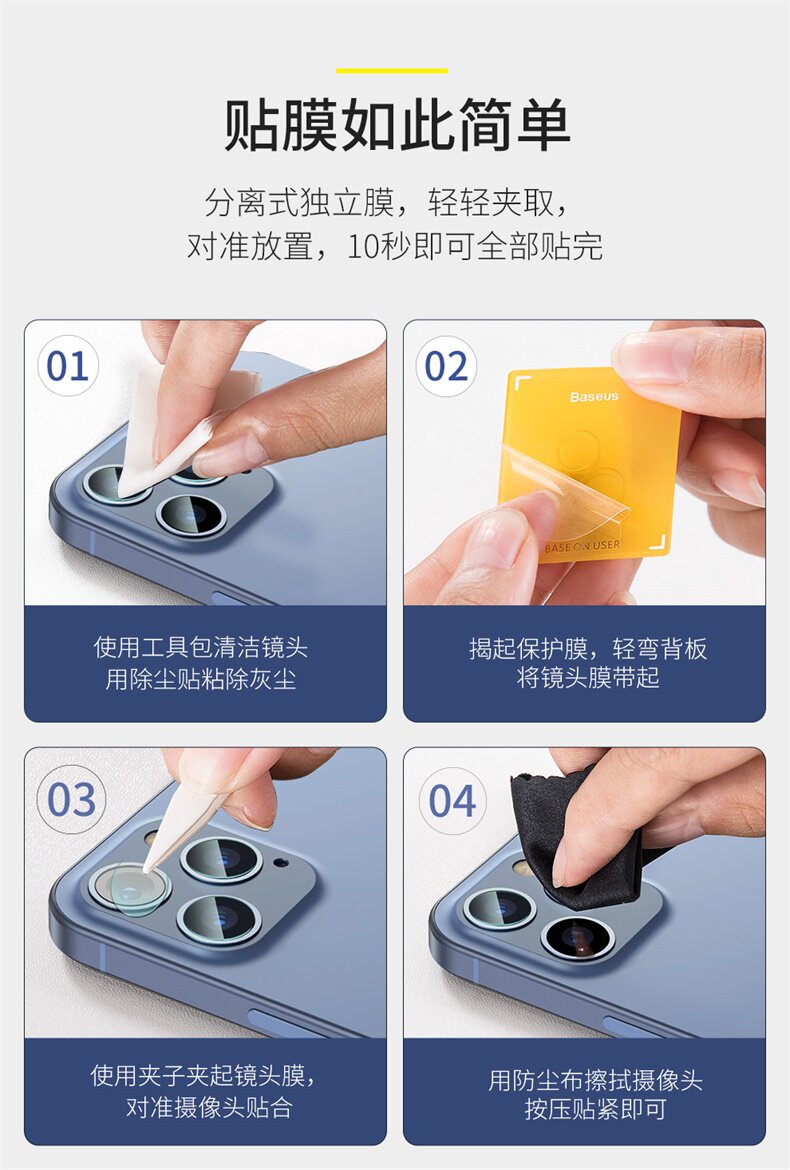 贴膜如此简单

分离式独立膜，轻轻夹取，
对准放置，10秒即可全部贴完

01

使用工具包清洁镜头
用除尘贴粘除灰尘

02

Baseus

BASE ON USER

揭起保护膜，轻弯背板
将镜头膜带起

03

使用夹子夹起镜头膜，
对准摄像头贴合

04

用防尘布擦拭摄像头
按压贴紧即可